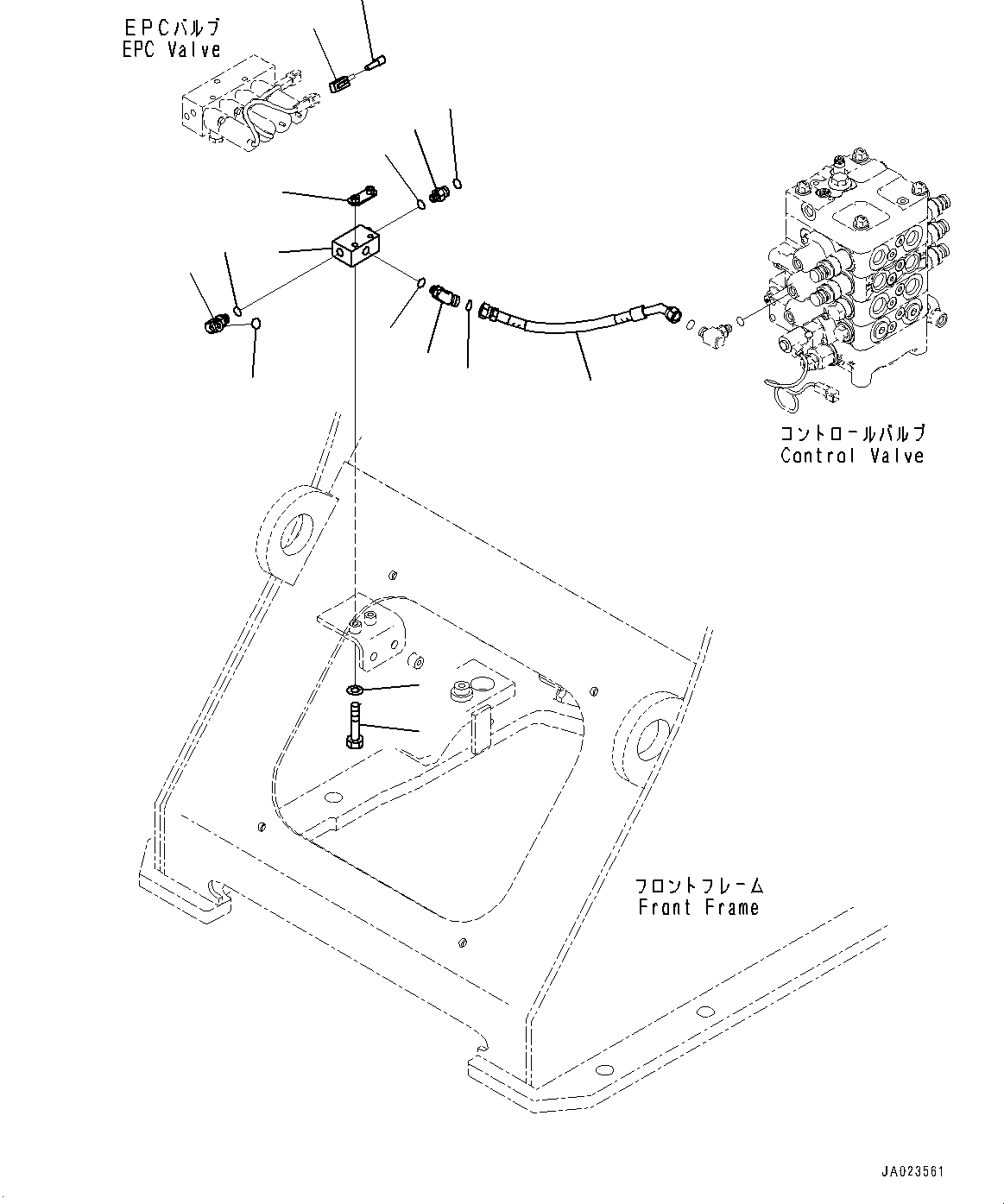 EPCバルブ
EPC Valve

コントロールバルブ
Control Valve

フロントフレーム
Front Frame

JA023561