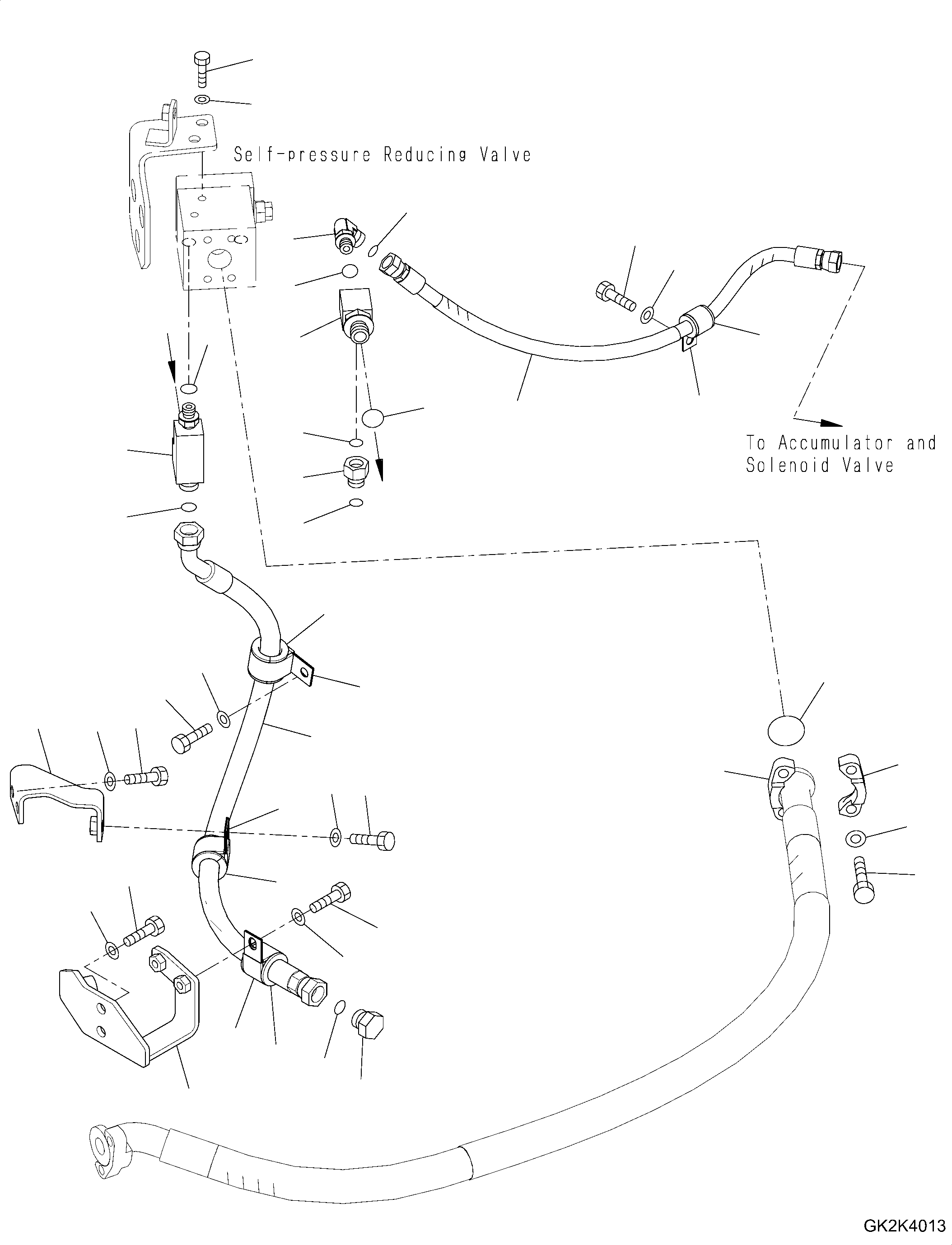 Self-pressure Reducing Valve

To Accumulator and Solenoid Valve

GK2K4013