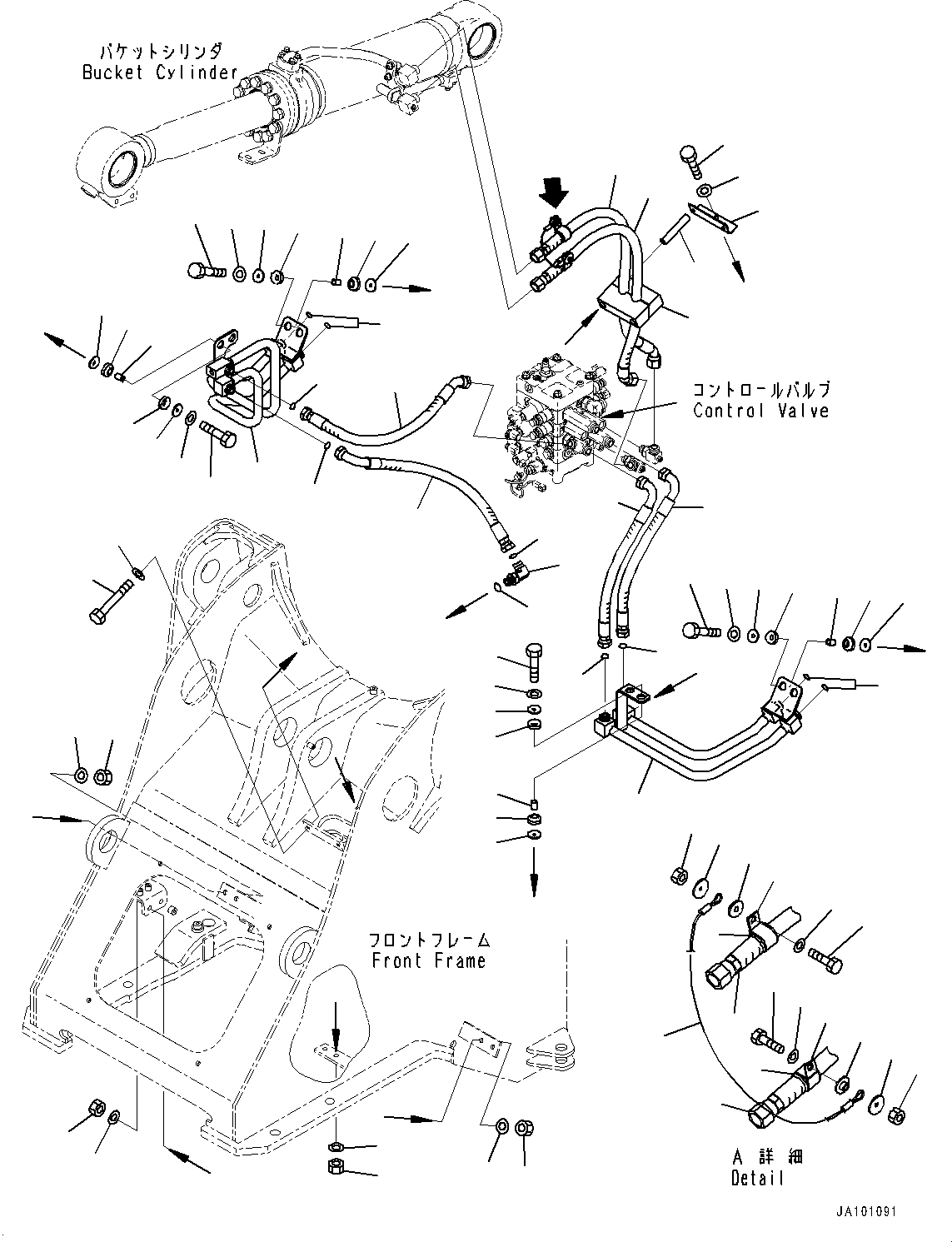 バケットシリンダ
Bucket Cylinder

コントロールバルブ
Control Valve

フロントフレーム
Front Frame

A 詳細
Detail

JA101091