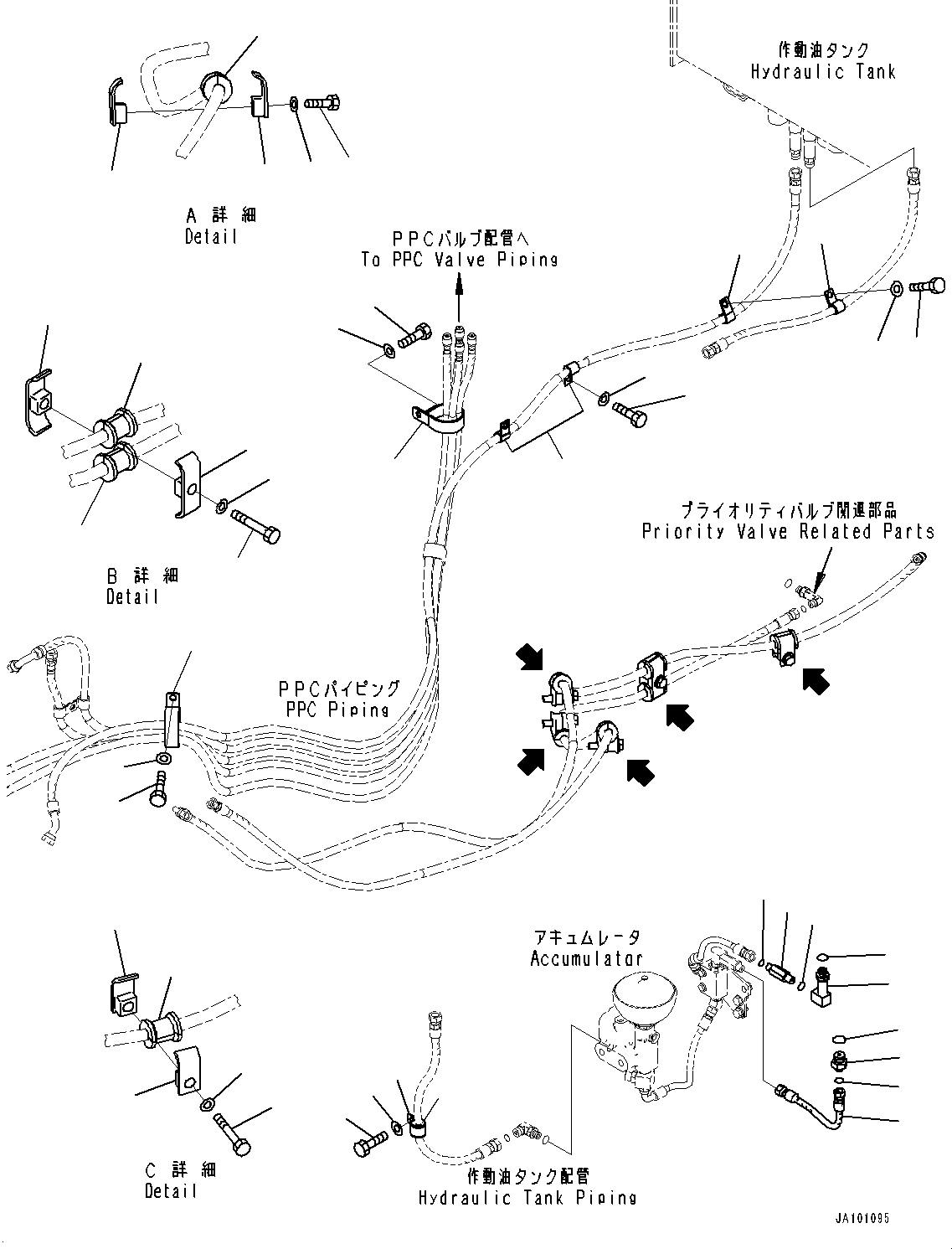 作動油タンク
Hydraulic Tank

A 詳 細
Detail

PPCバルブ配管へ
To PPC Valve Piping

B 詳 細
Detail

プライオリティバルブ関連部品
Priority Valve Related Parts

PPCパイピング
PPC Piping

アキュムレータ
Accumulator

C 詳 細
Detail

作動油タンク配管
Hydraulic Tank Piping

JA101095