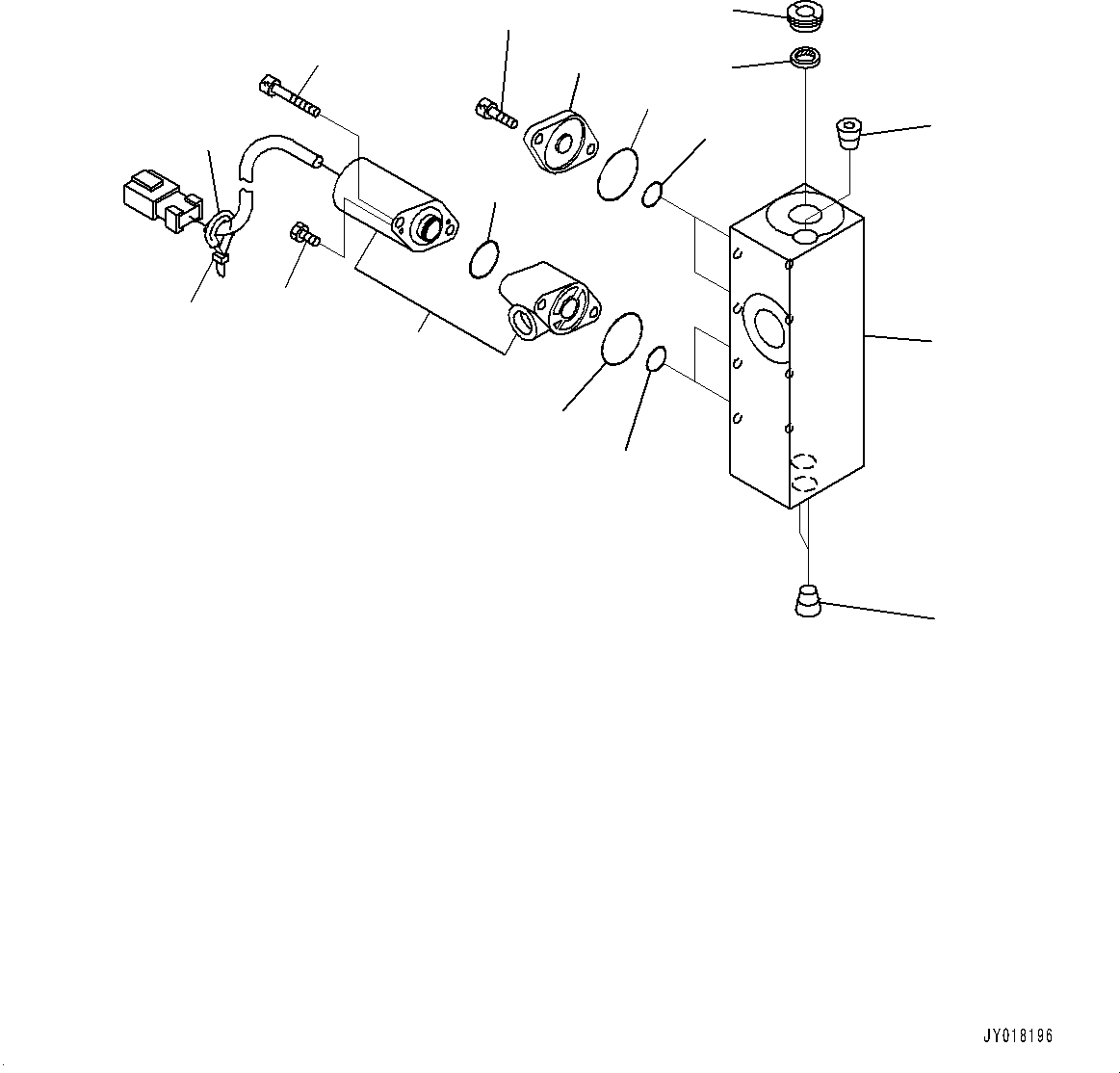 JY018196