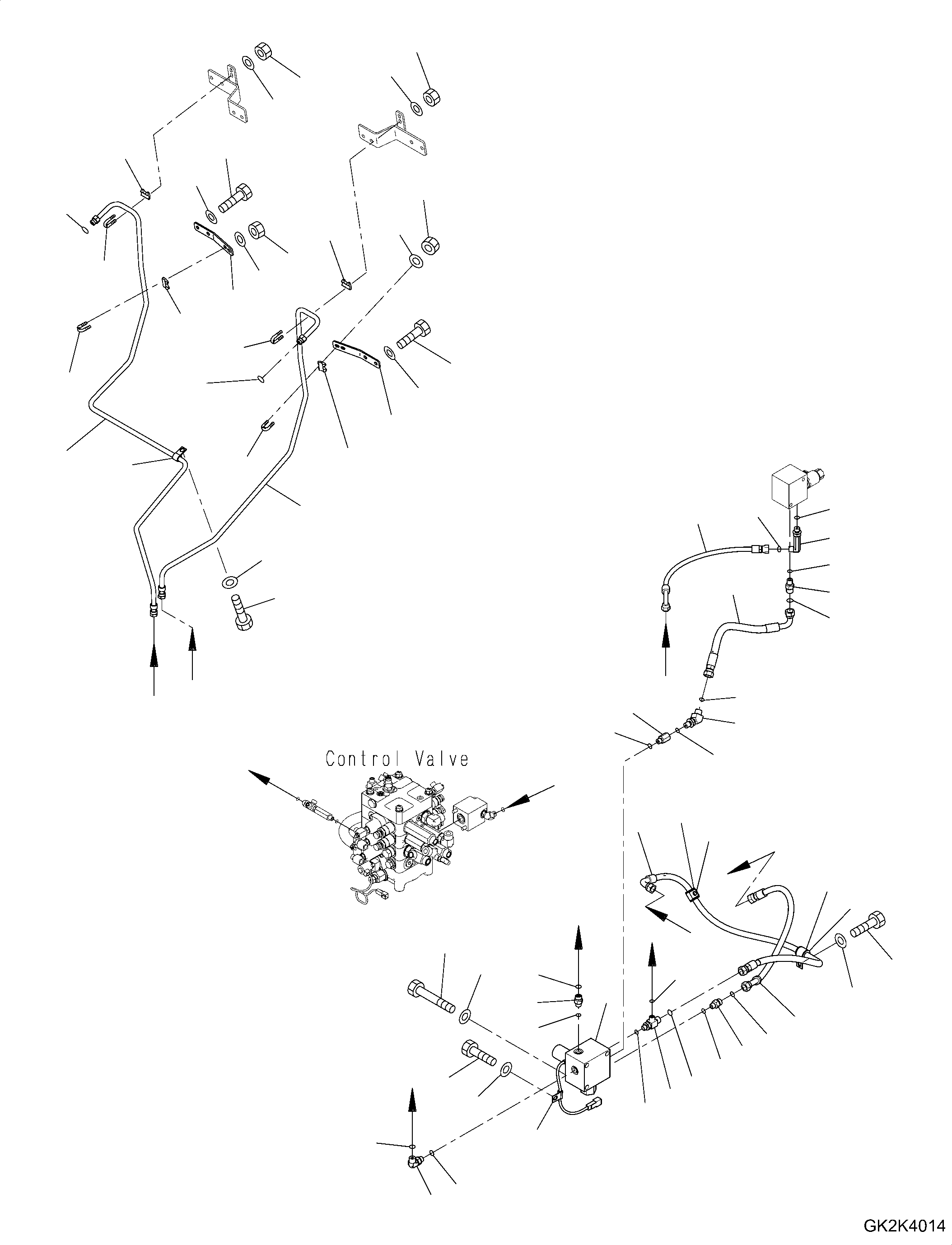 Control Valve

GK2K4014