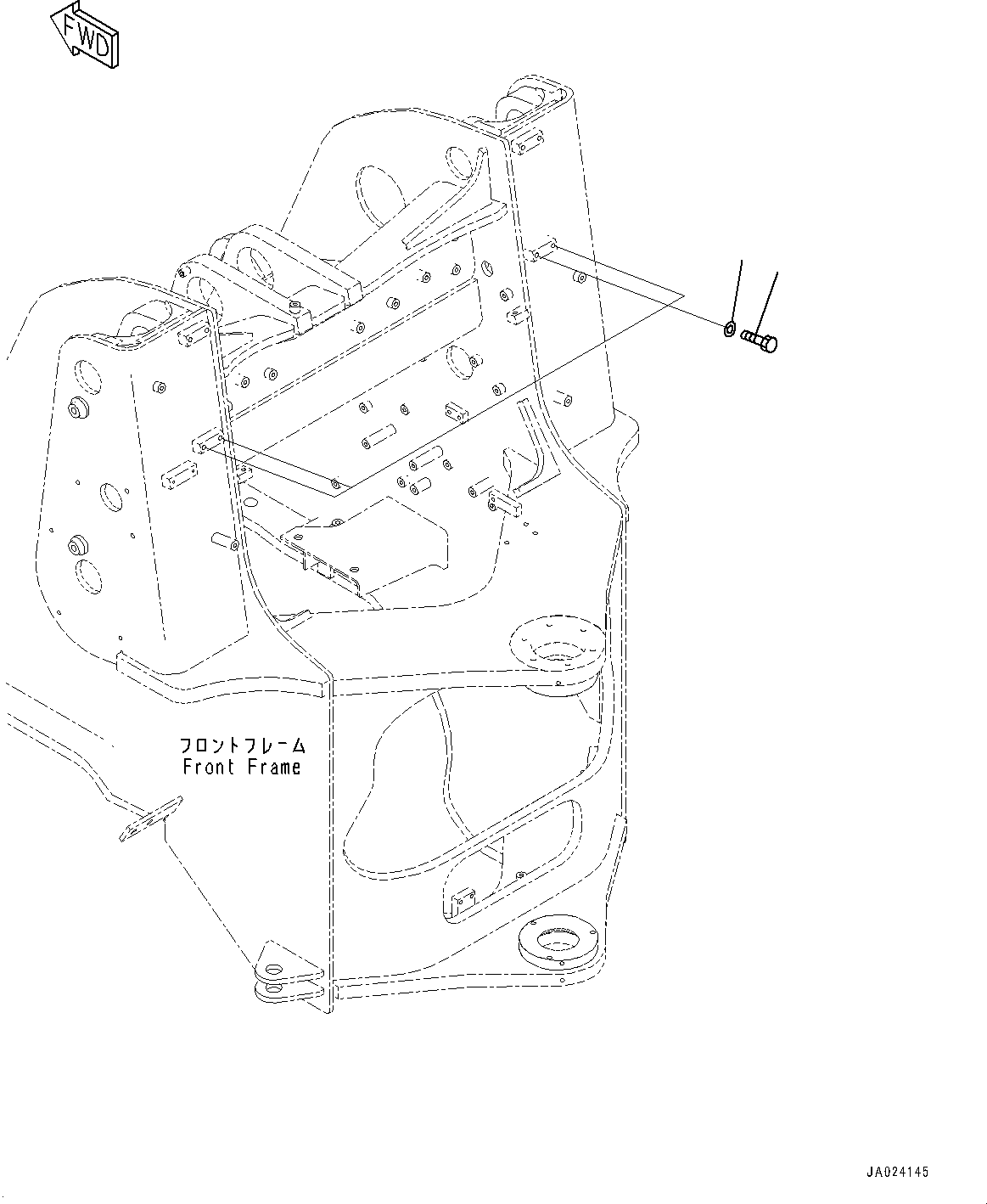 FWD

フロントフレーム
Front Frame

JA024145