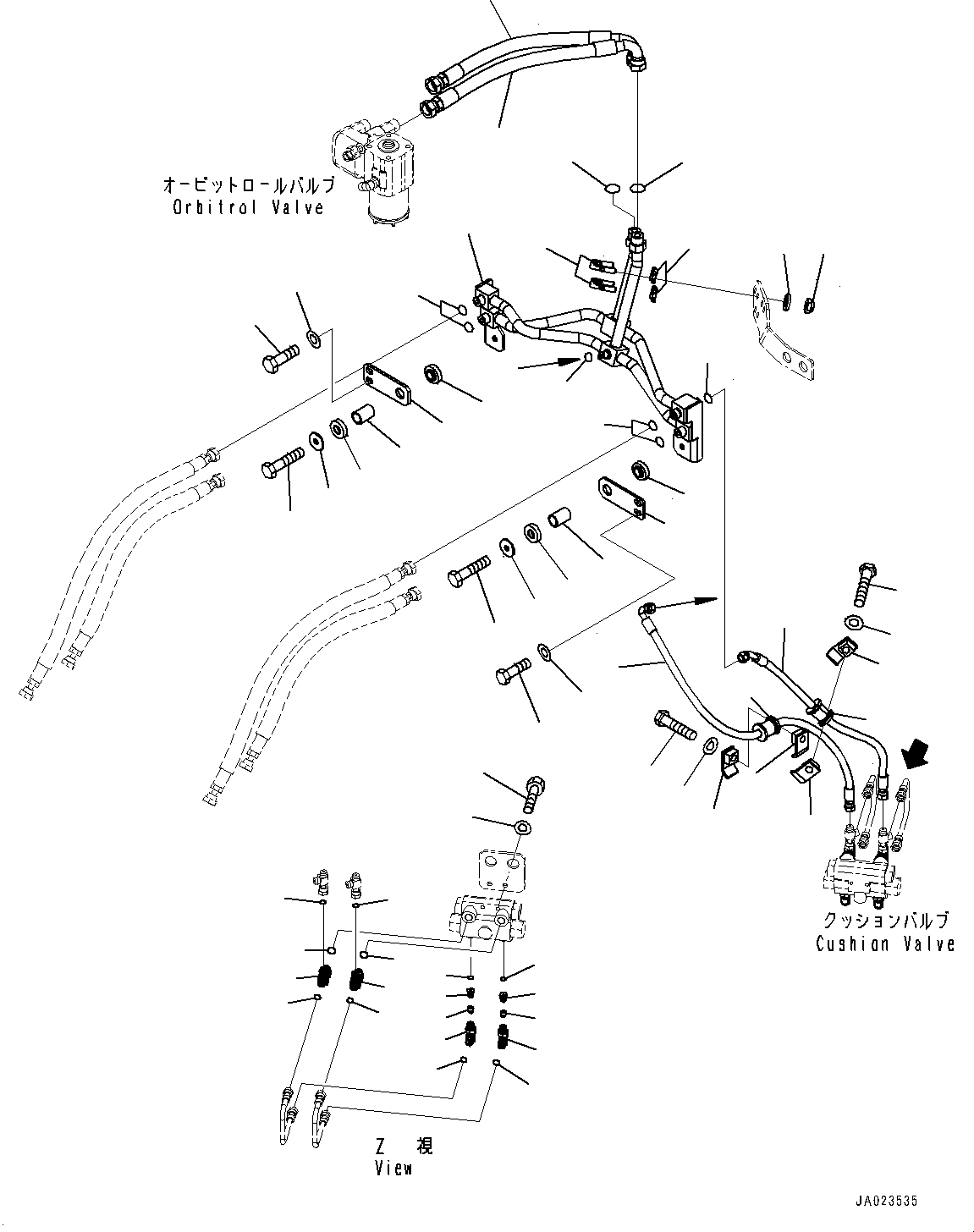 オービットロールバルブ
Orbitrol Valve

クッションバルブ
Cushion Valve

Z 視
View

JA023535