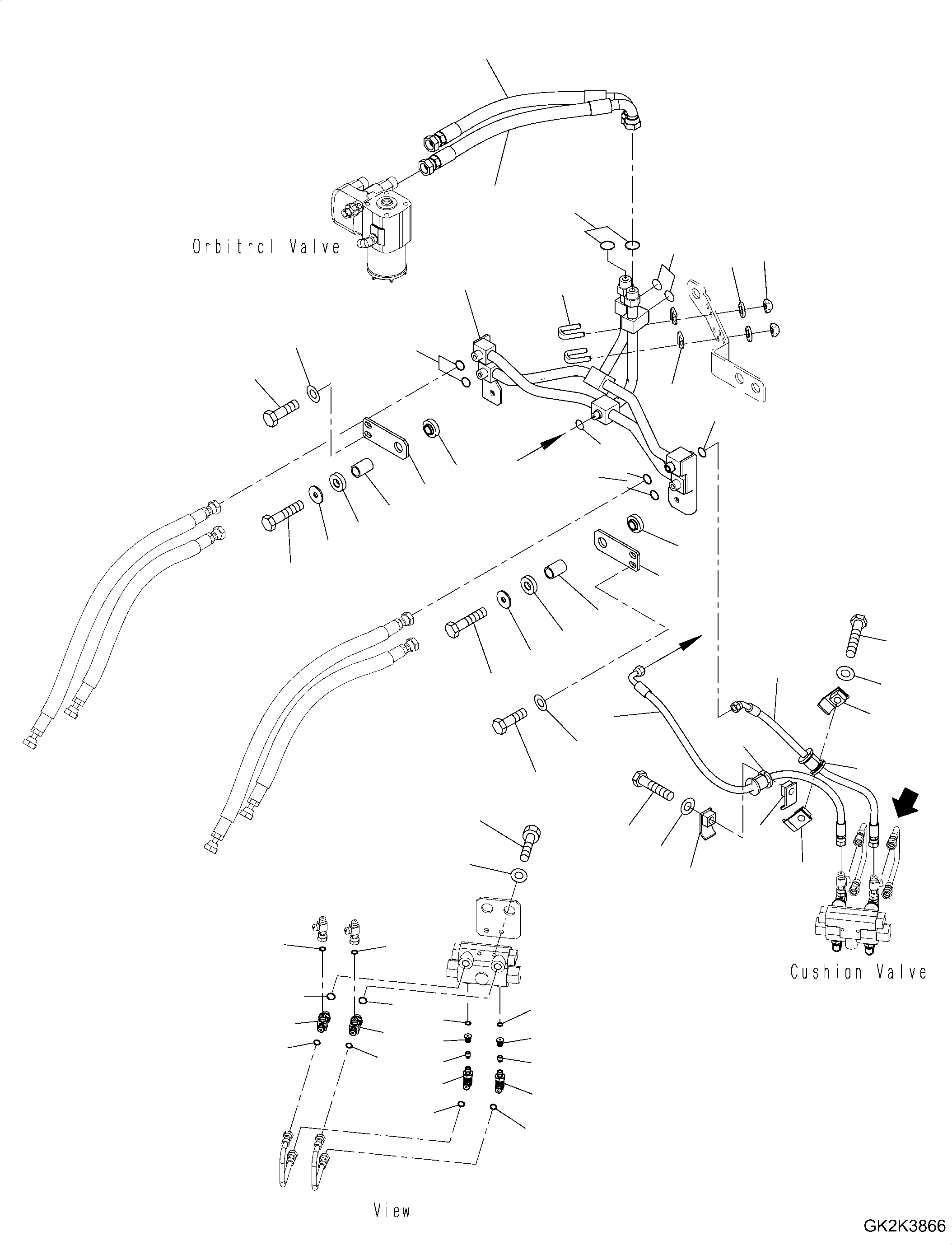 Orbitrol Valve

Cushion Valve

View

GK2K3866