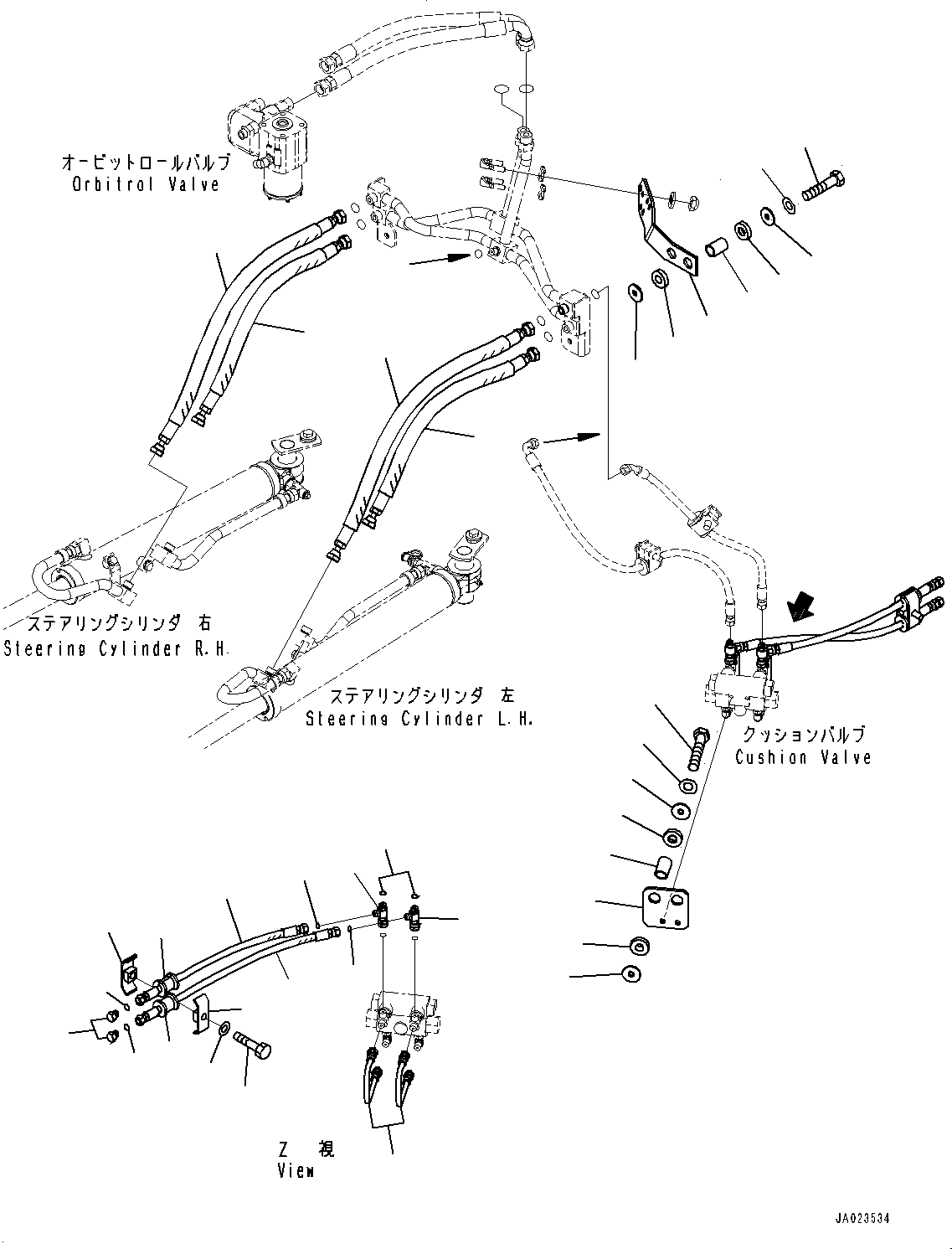 オービットロールバルブ
Orbitrol Valve

ステアリングシリンダ 右
Steering Cylinder R.H.

ステアリングシリンダ 左
Steering Cylinder L.H.

クッションバルブ
Cushion Valve

Z 視
View

JA023534