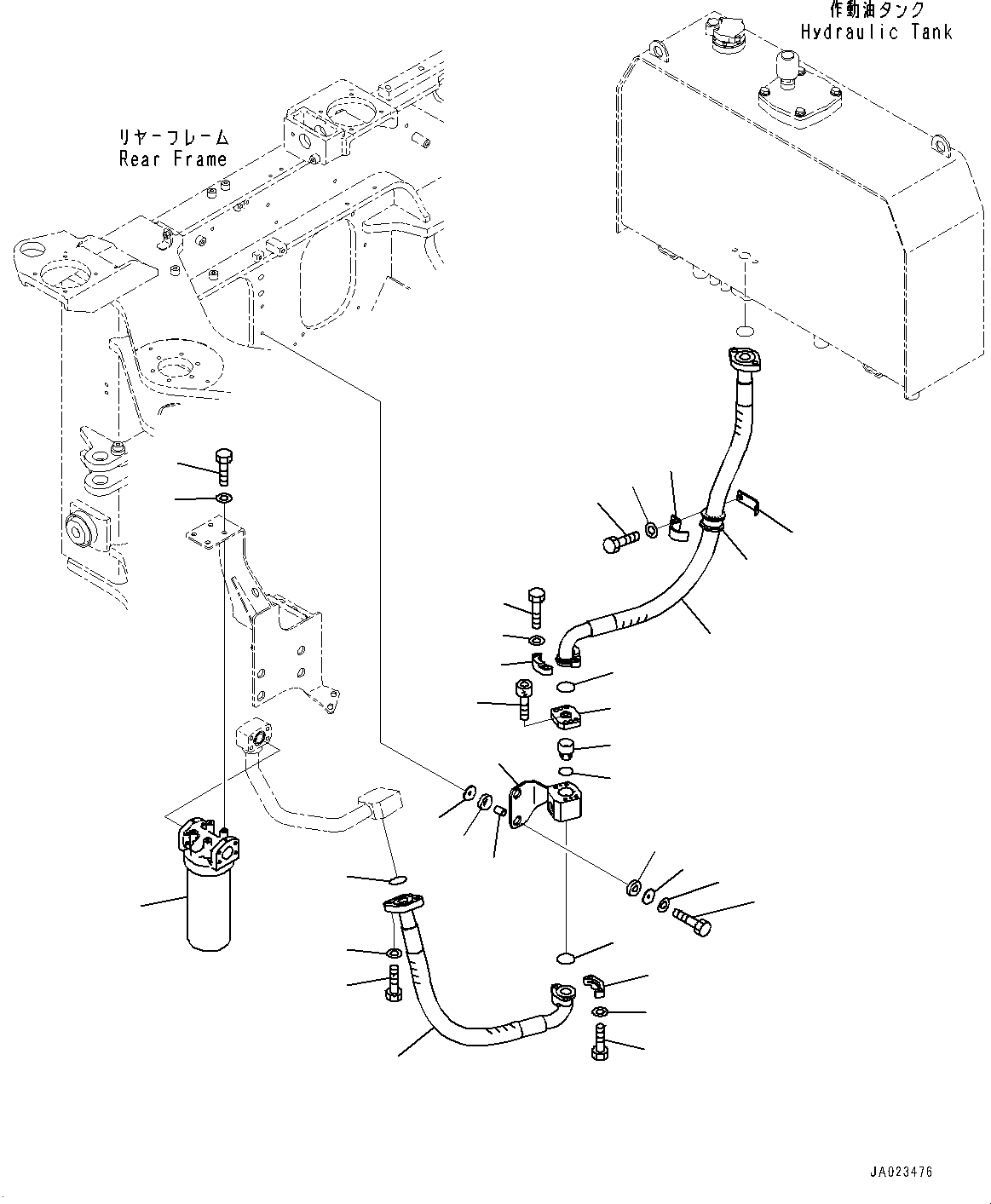 作動油タンク
Hydraulic Tank

リヤーフレーム
Rear Frame

JA023476