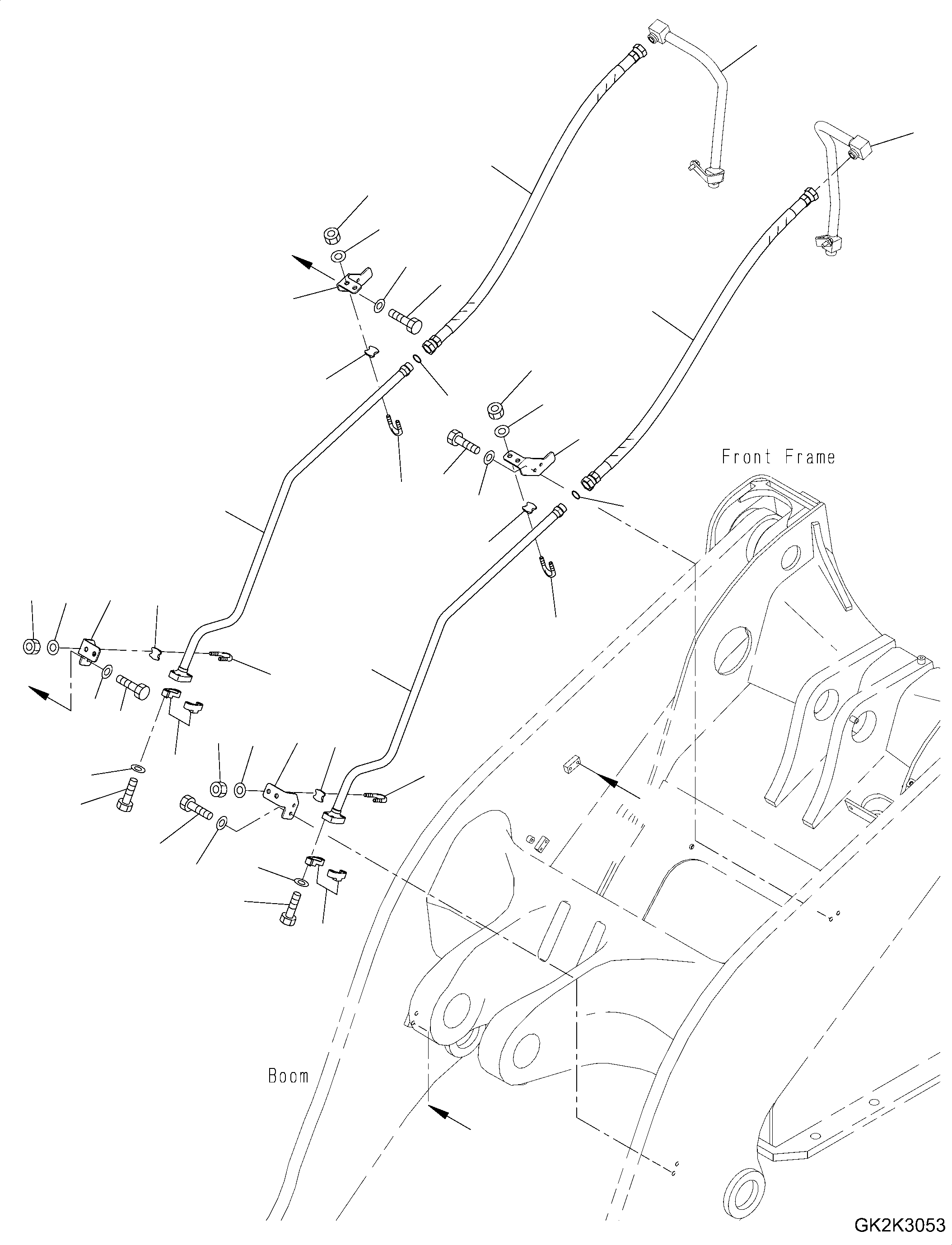 Front Frame

Boom

GK2K3053