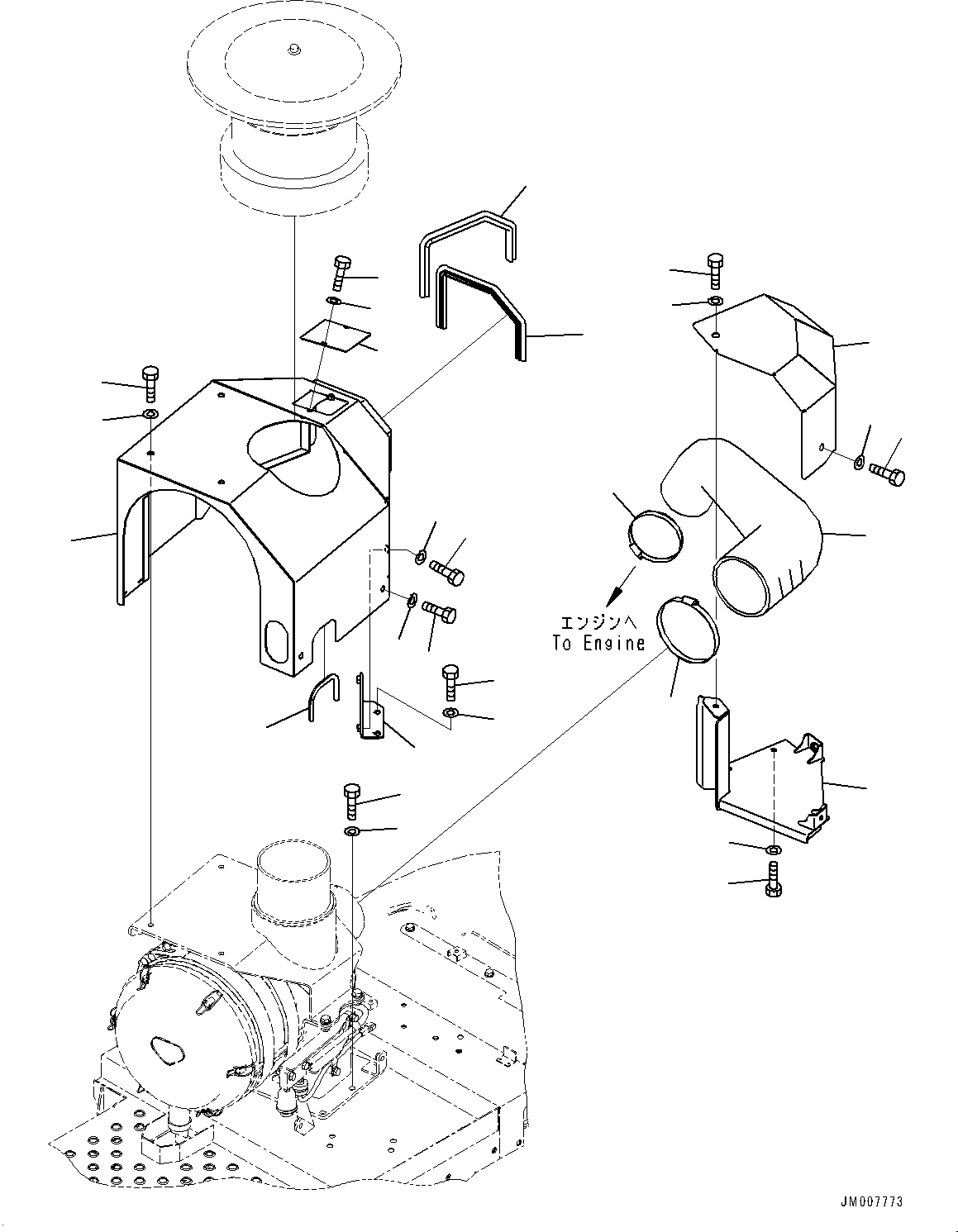 エンジンへ
To Engine

JM007773