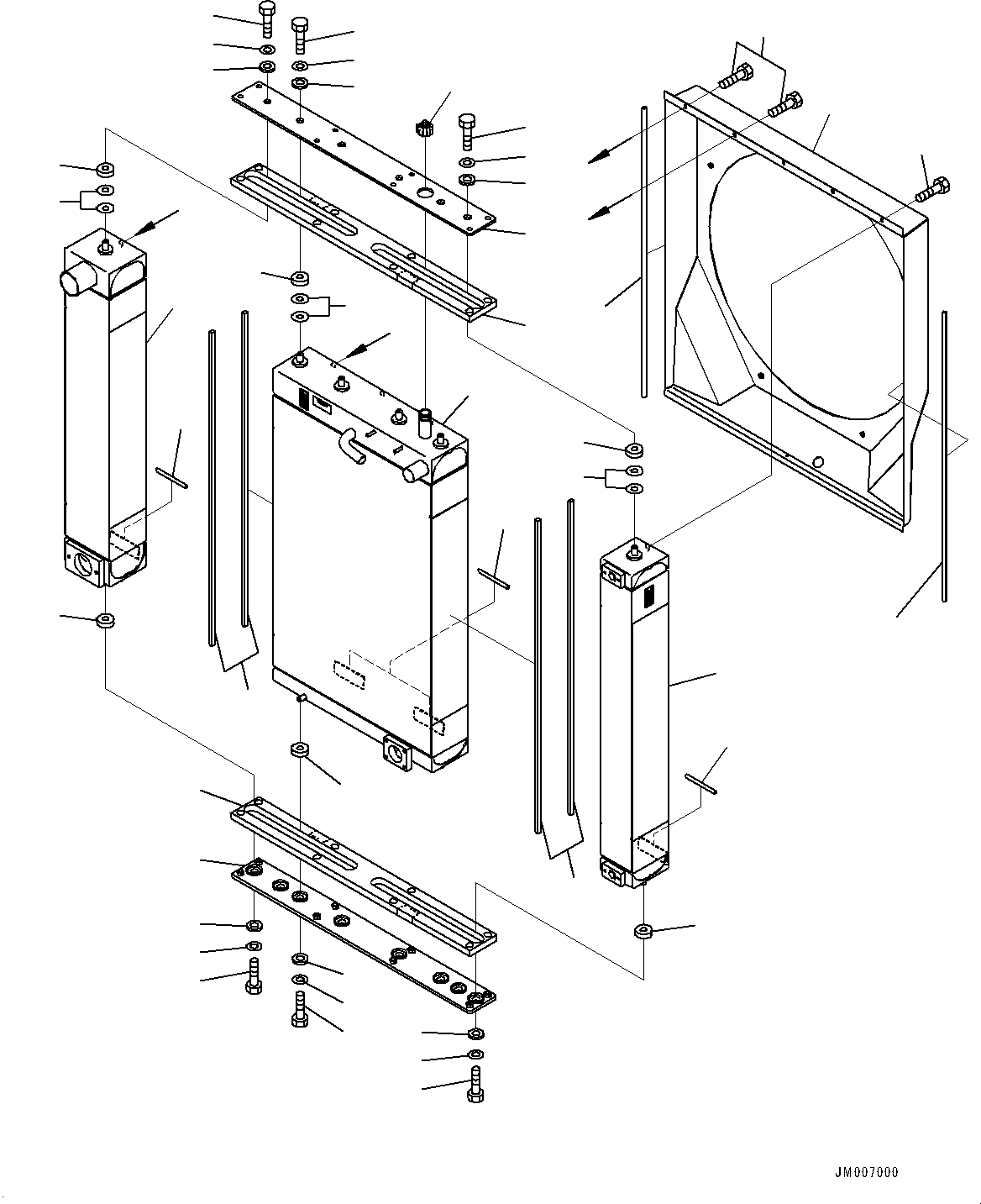 JM007000