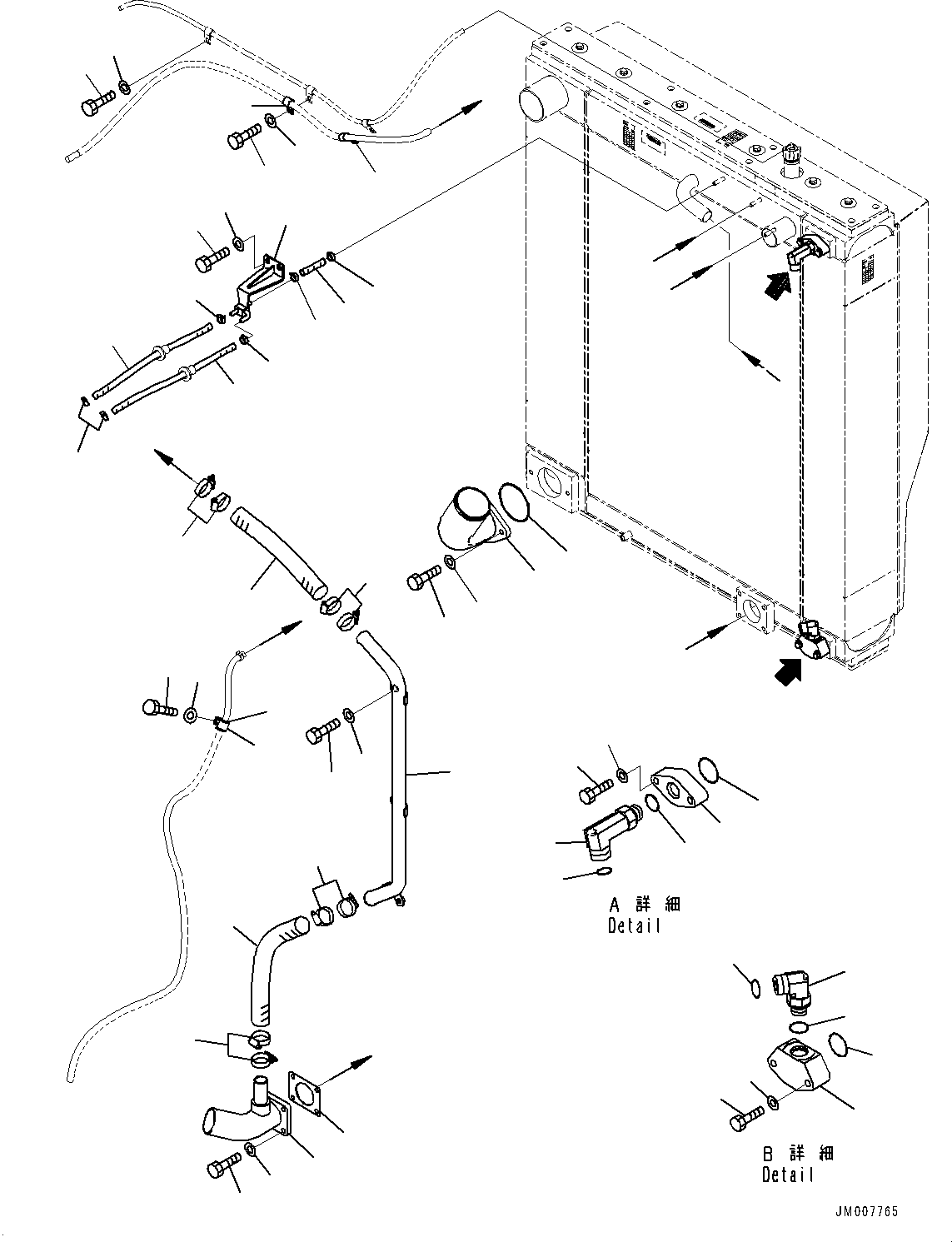 A 詳 細
Detail

B 詳 細
Detail

JM007765