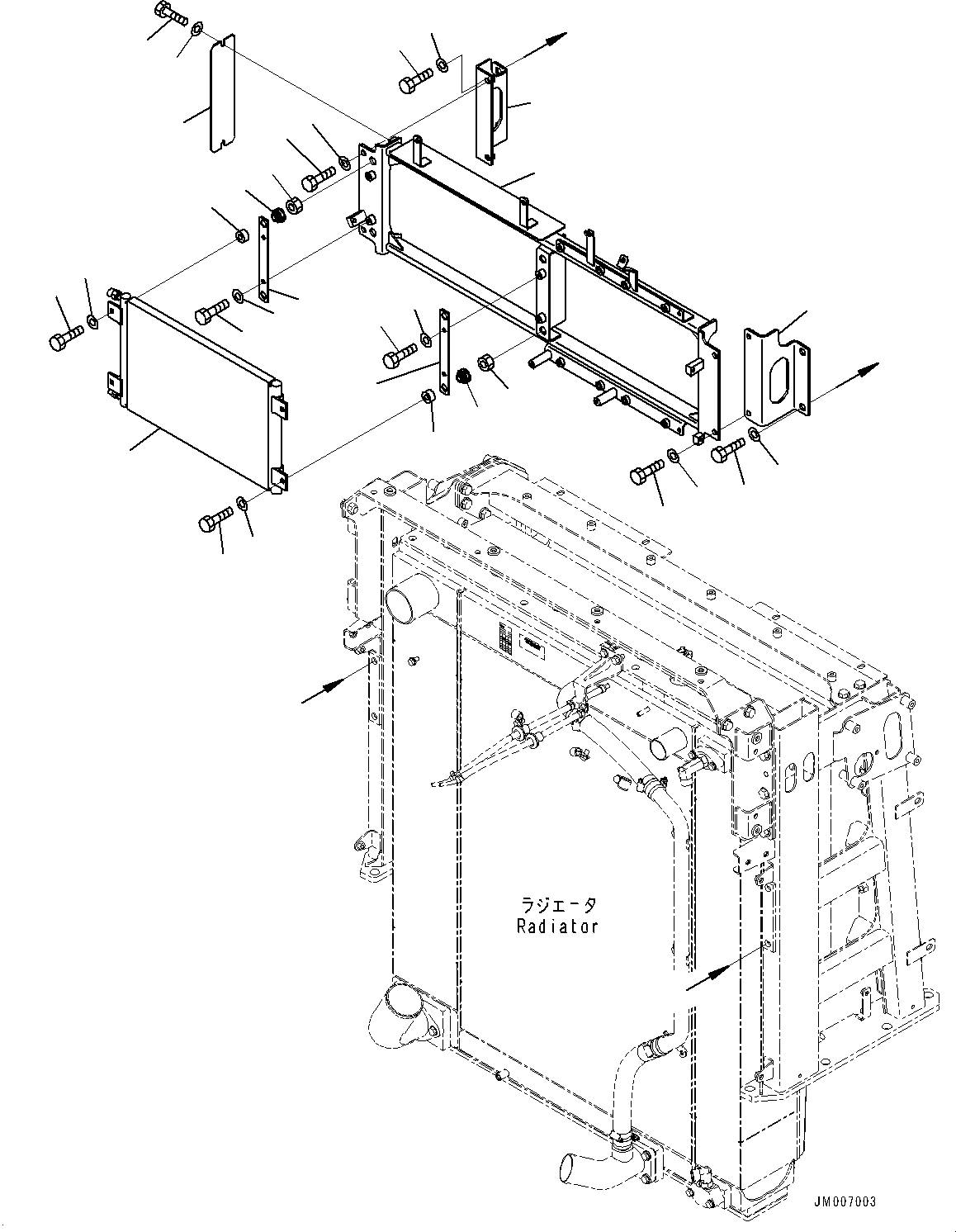 ラジエータ
Radiator

JM007003