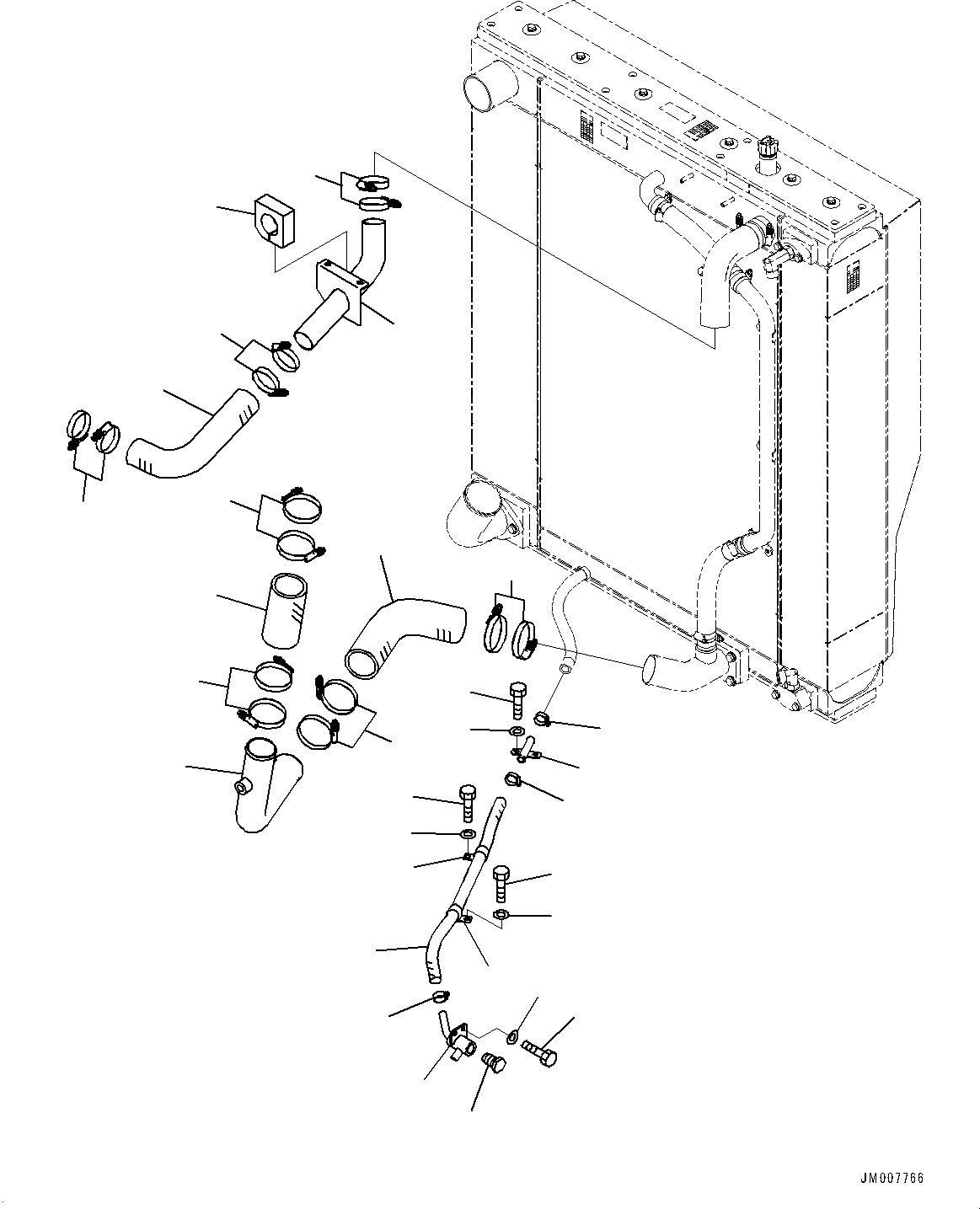 JM007766