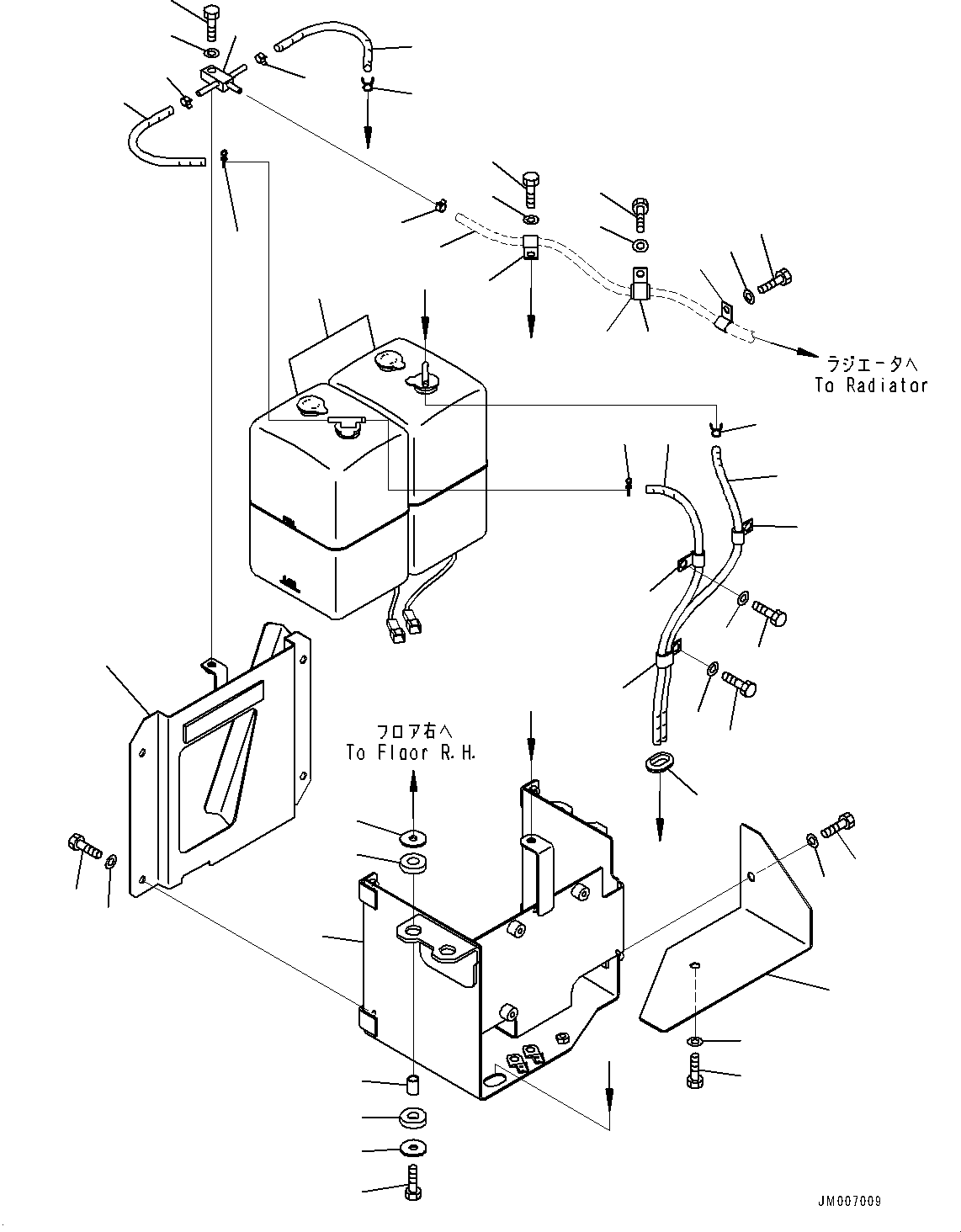 ラジエータへ
To Radiator

フロア右へ
To Floor R.H.

JM007009