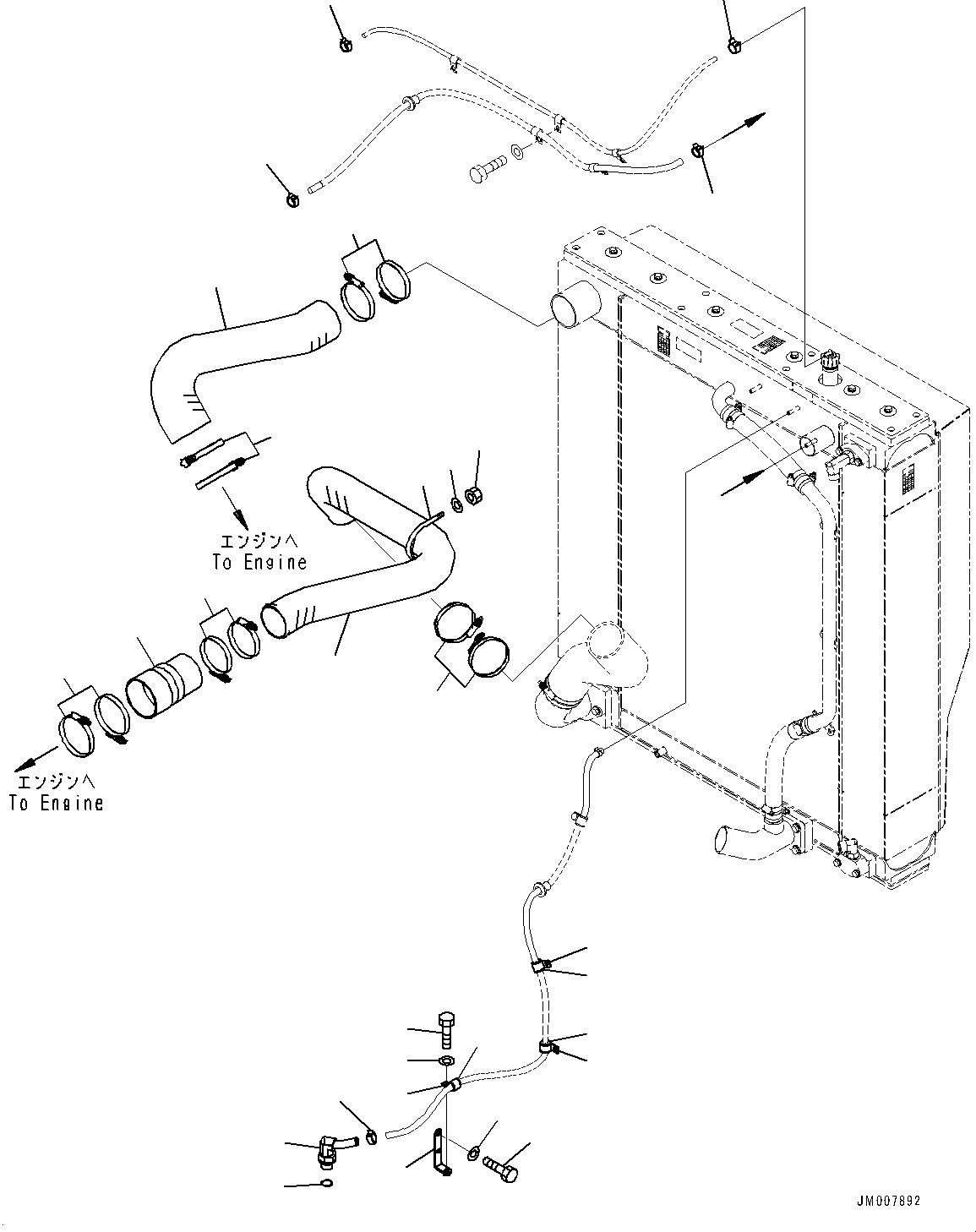 エンジンへ
To Engine

エンジンへ
To Engine

JM007892