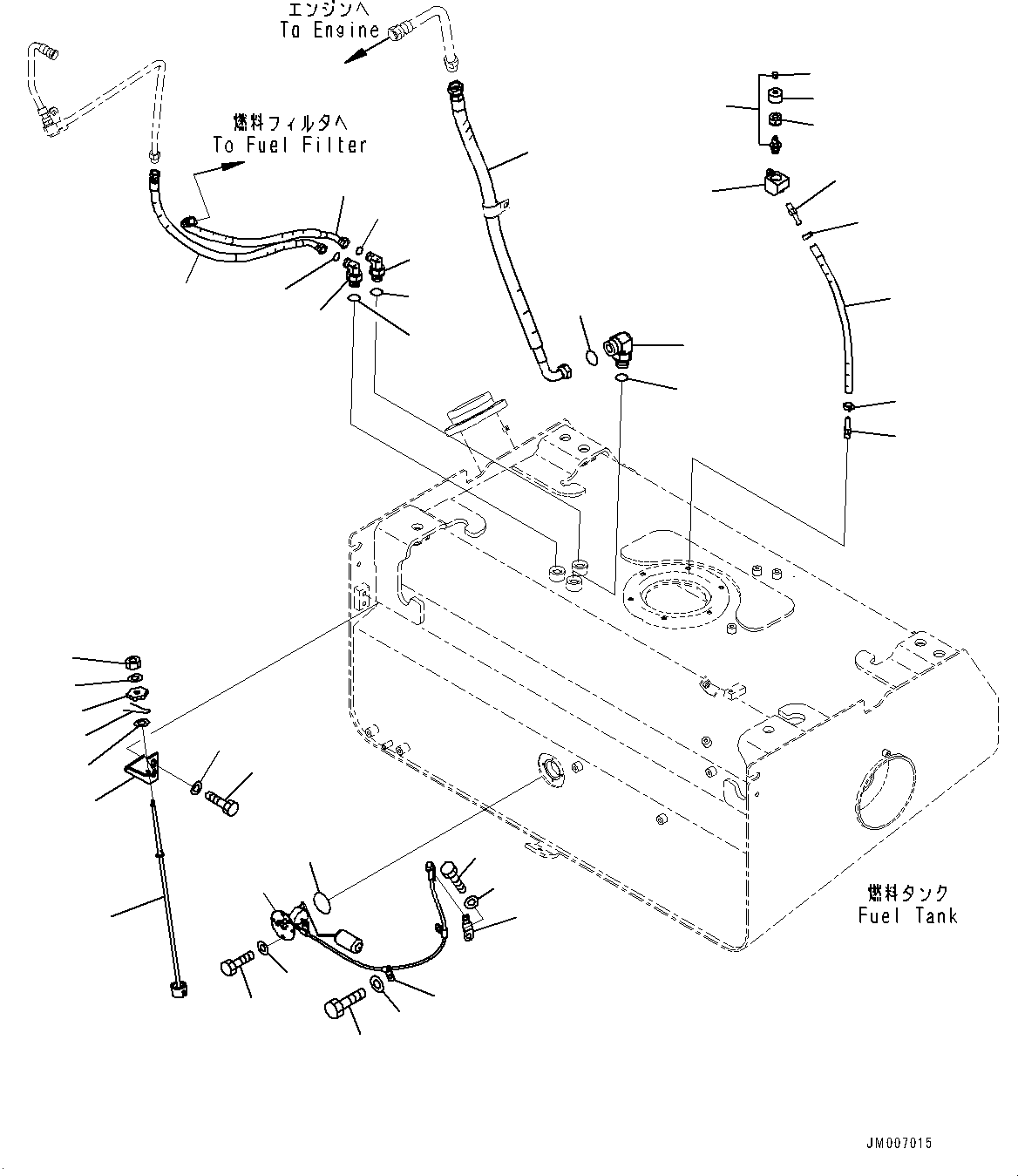 エンジンへ
To Engine

燃料フィルタへ
To Fuel Filter

燃料タンク
Fuel Tank

JM007015