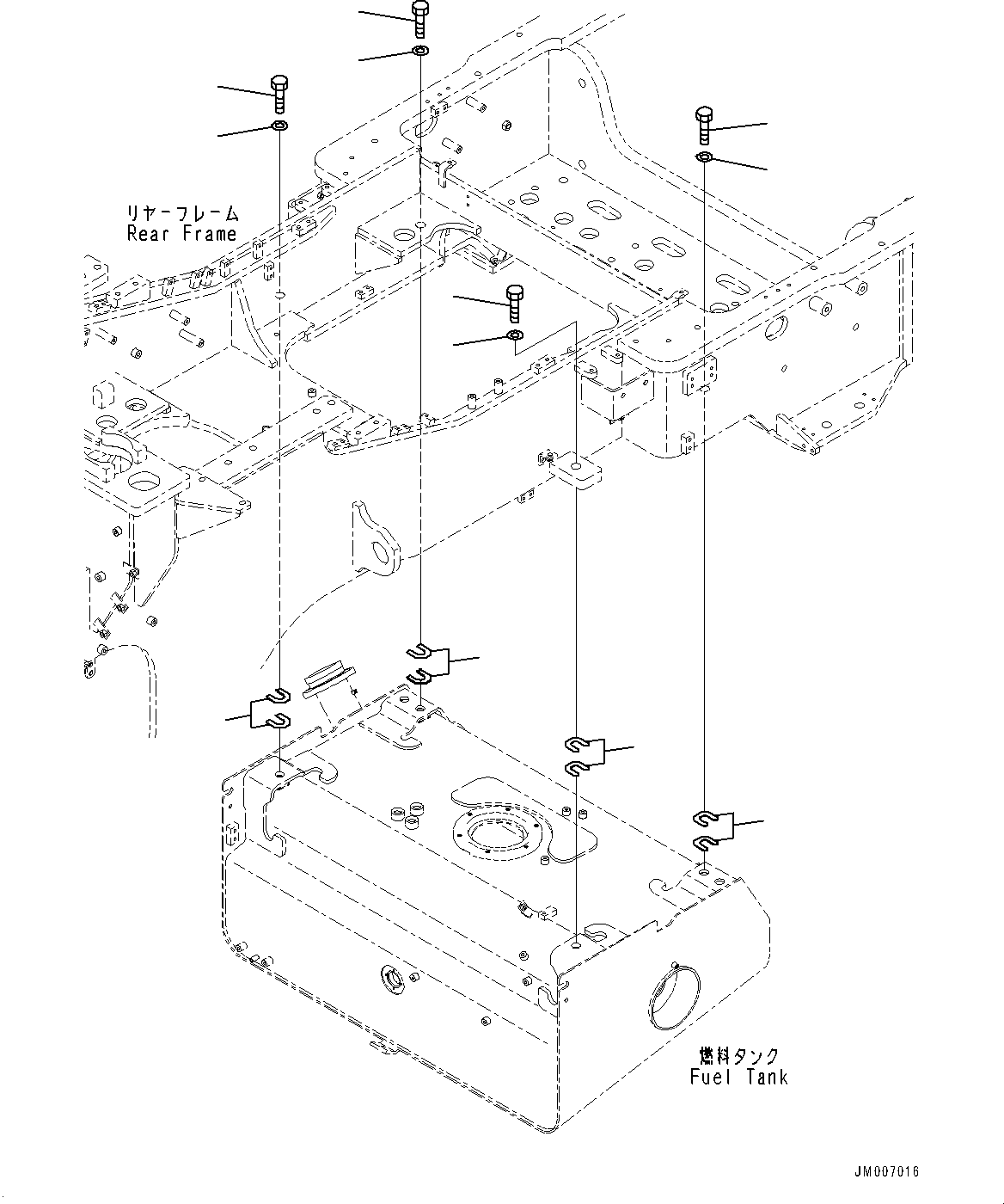 リヤーフレーム
Rear Frame

燃料タンク
Fuel Tank

JM007016