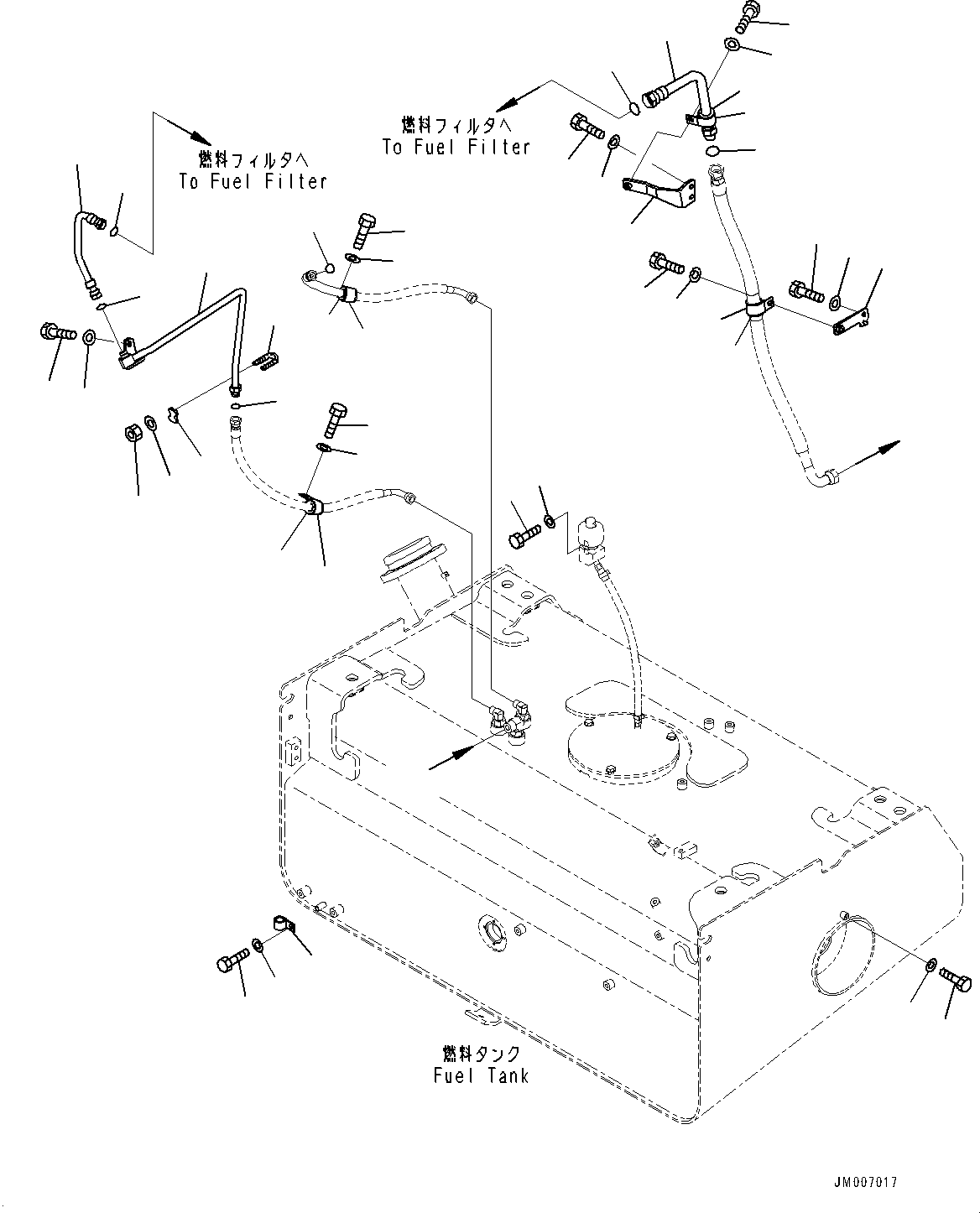 燃料フィルタへ
To Fuel Filter

燃料フィルタへ
To Fuel Filter

燃料タンク
Fuel Tank

JM007017