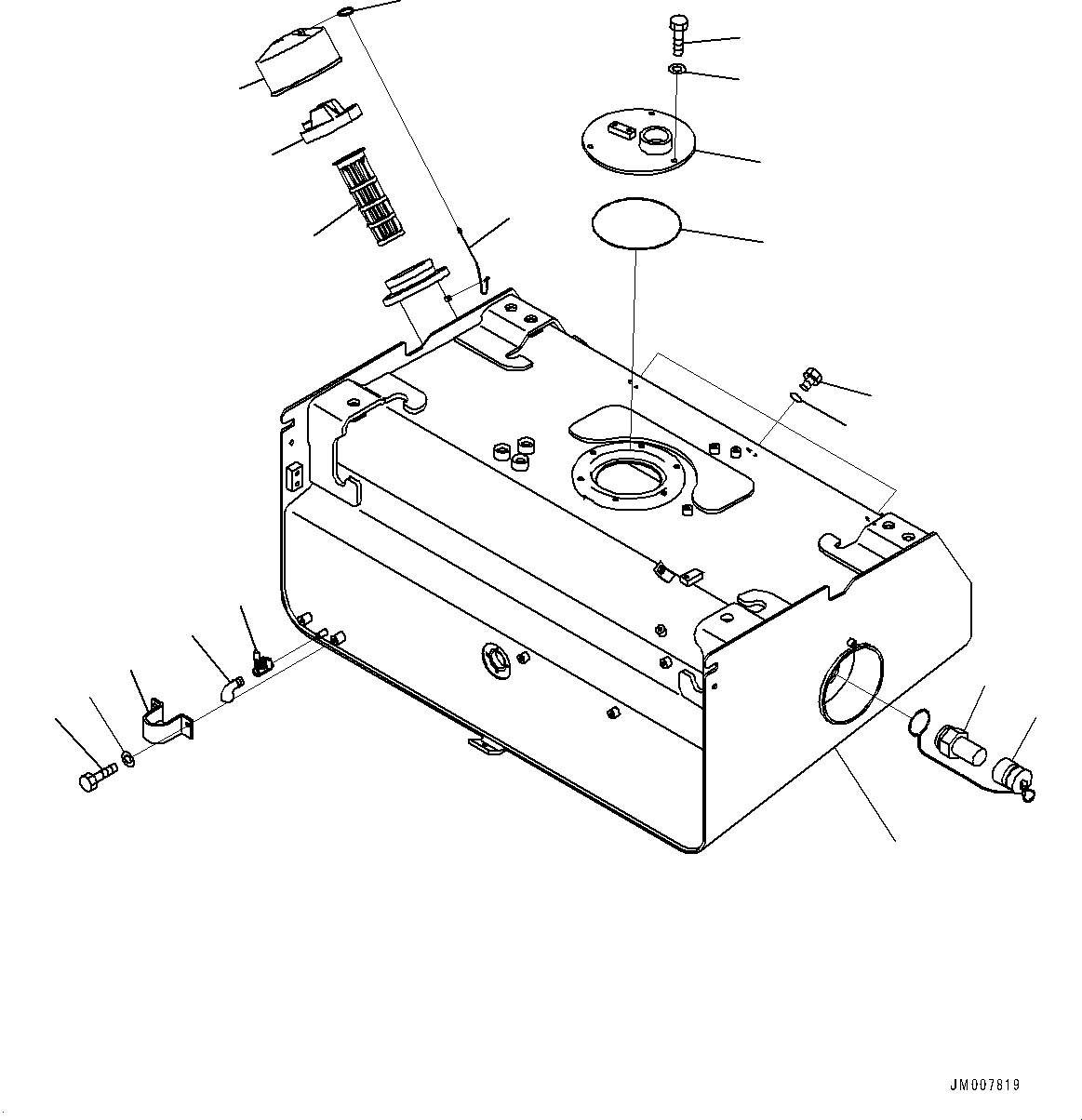 JM007819