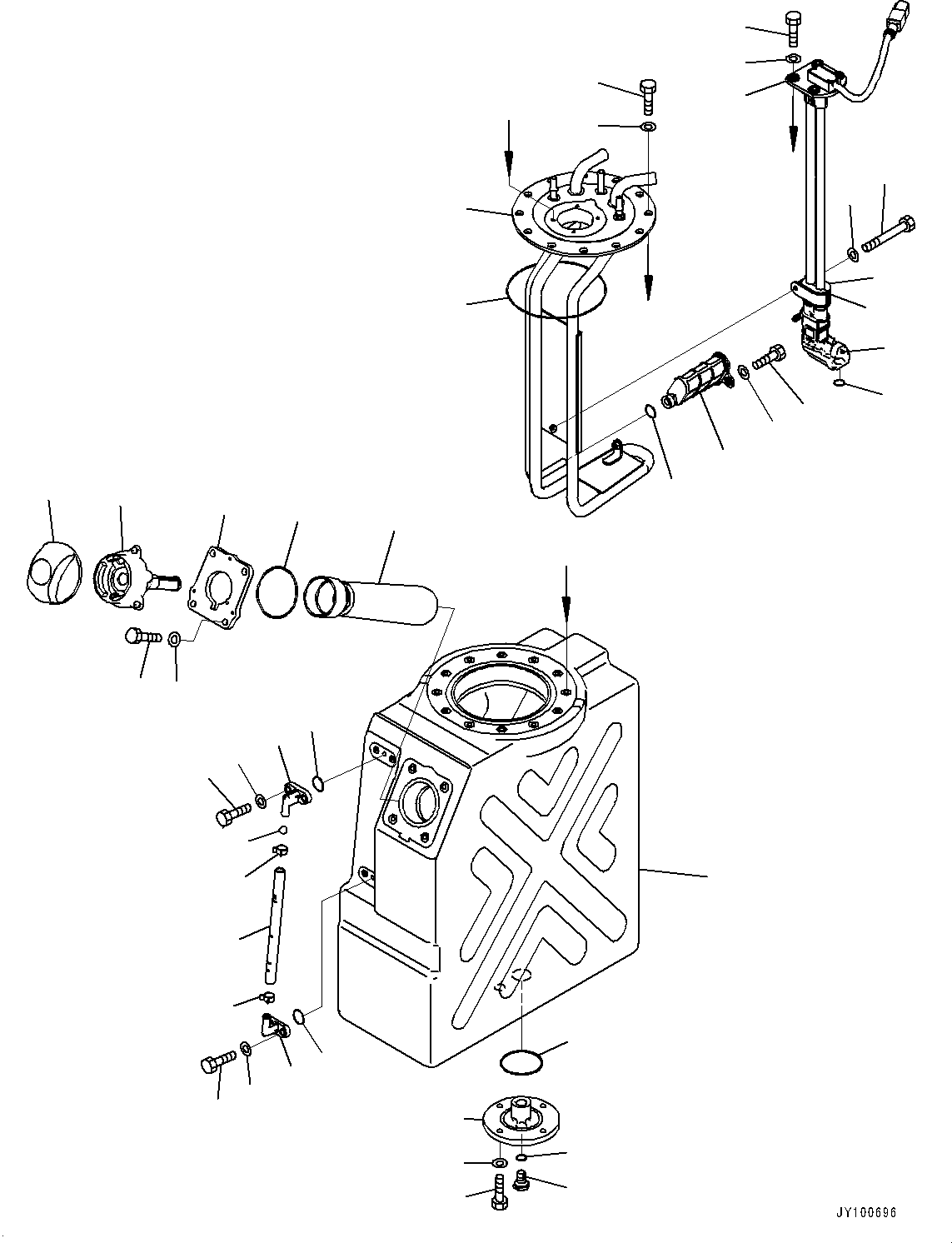 JY100696