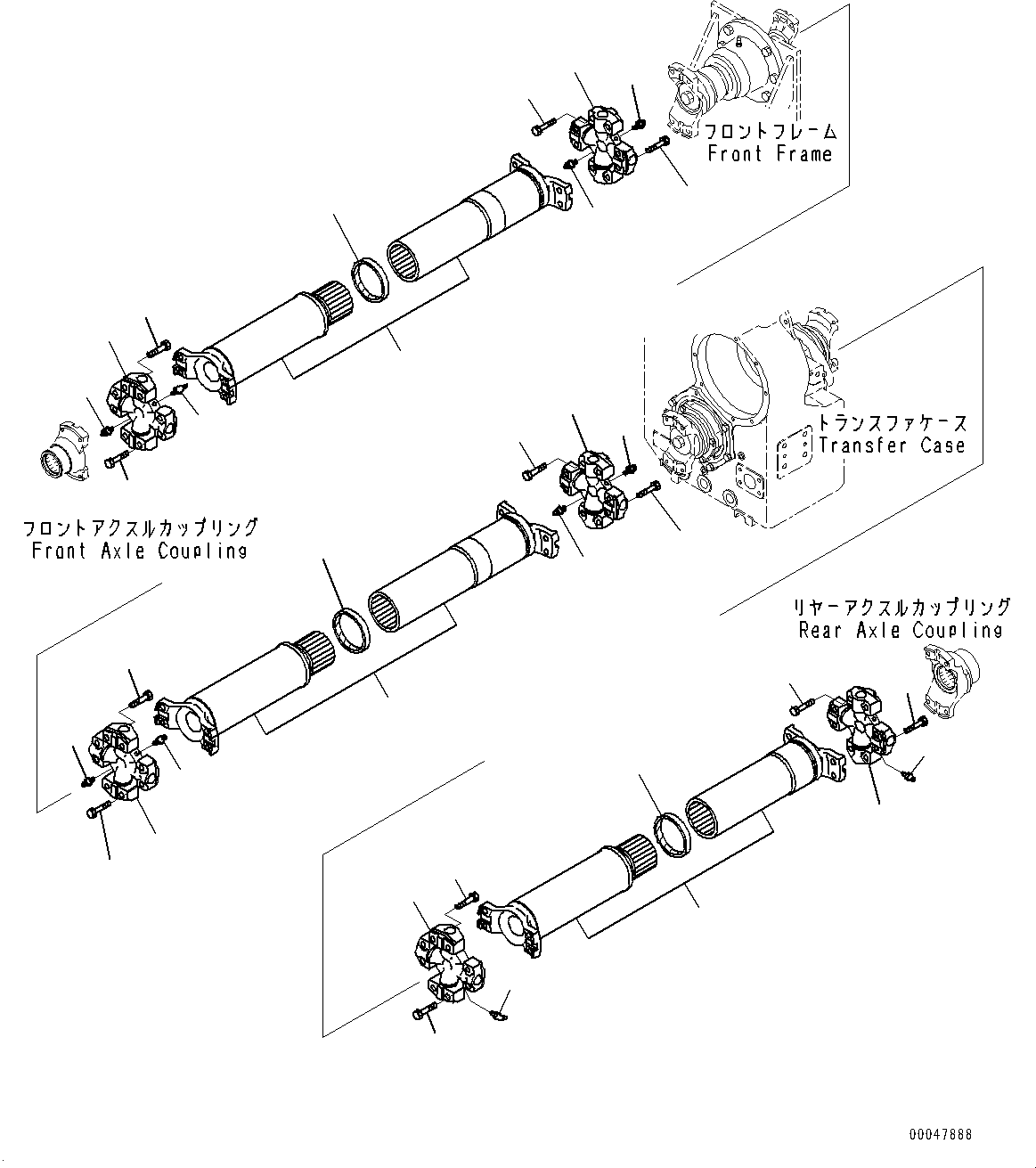 フロントフレーム
Front Frame

トランスファケース
Transfer Case

フロントアクスルカップリング
Front Axle Coupling

リヤーアクスルカップリング
Rear Axle Coupling

00047888