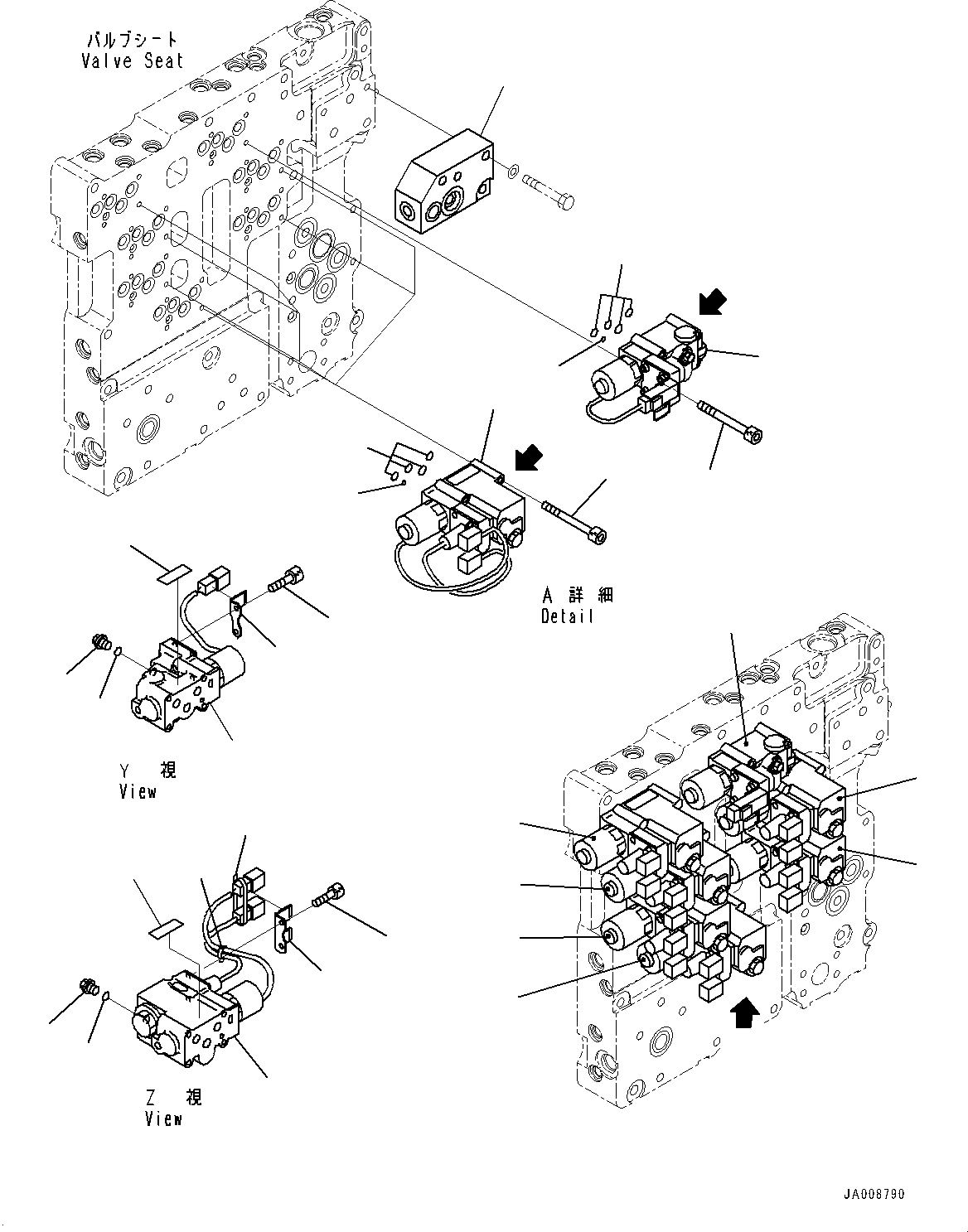 バルブシート
Valve Seat

A 詳 細
Detail

Y 視
View

Z 視
View

JA008790