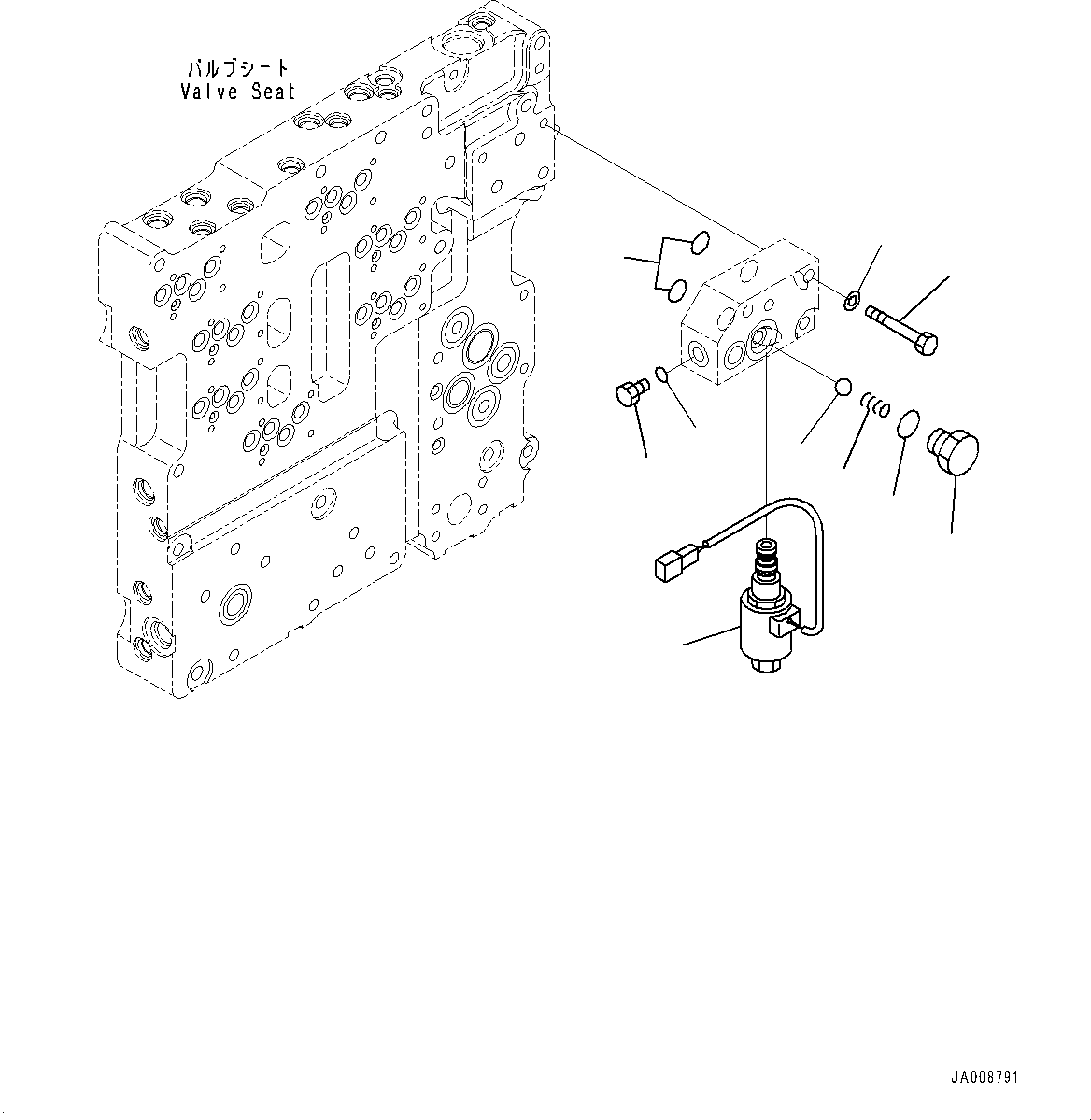 バルブシート
Valve Seat

JA008791