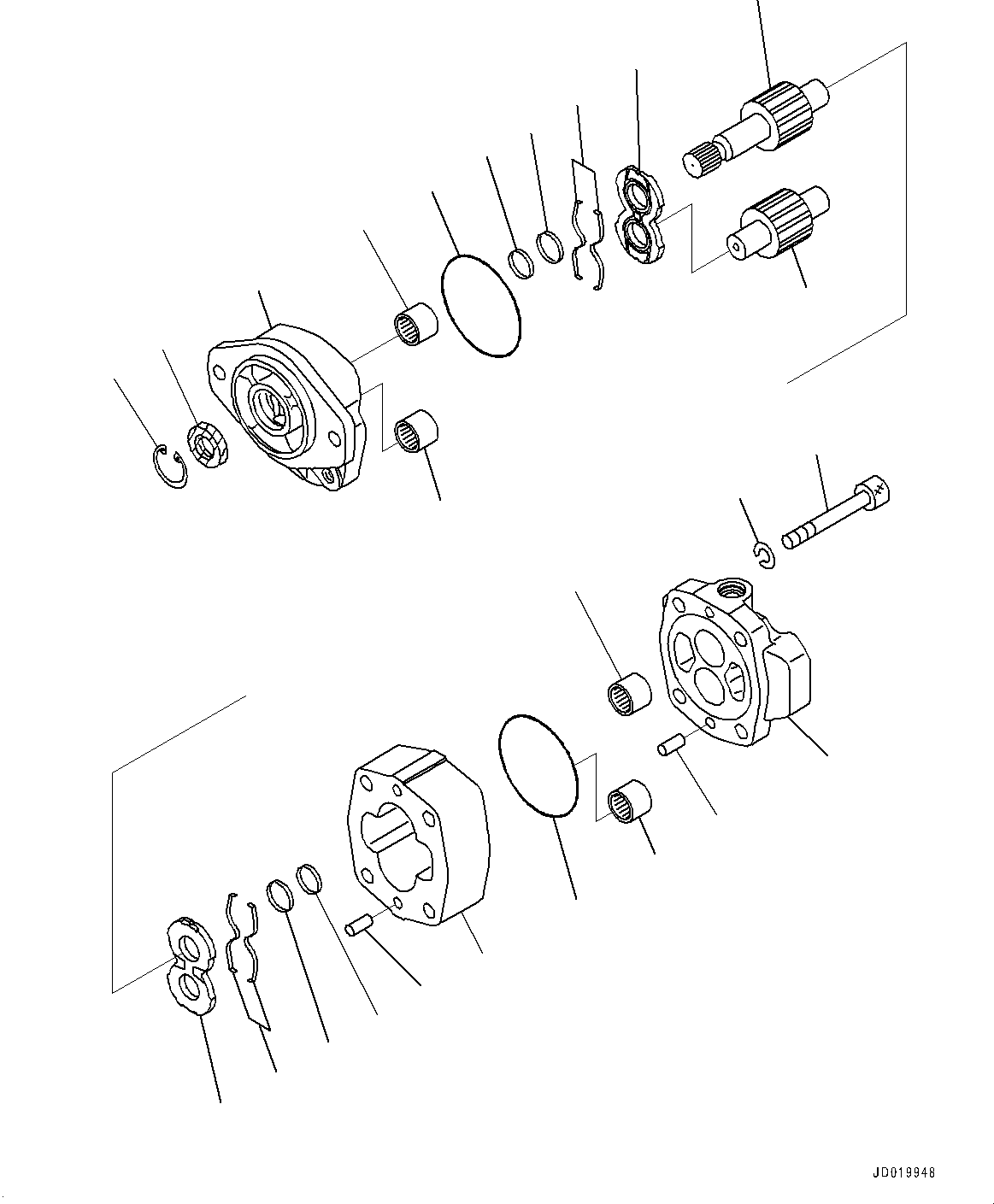 JD019948