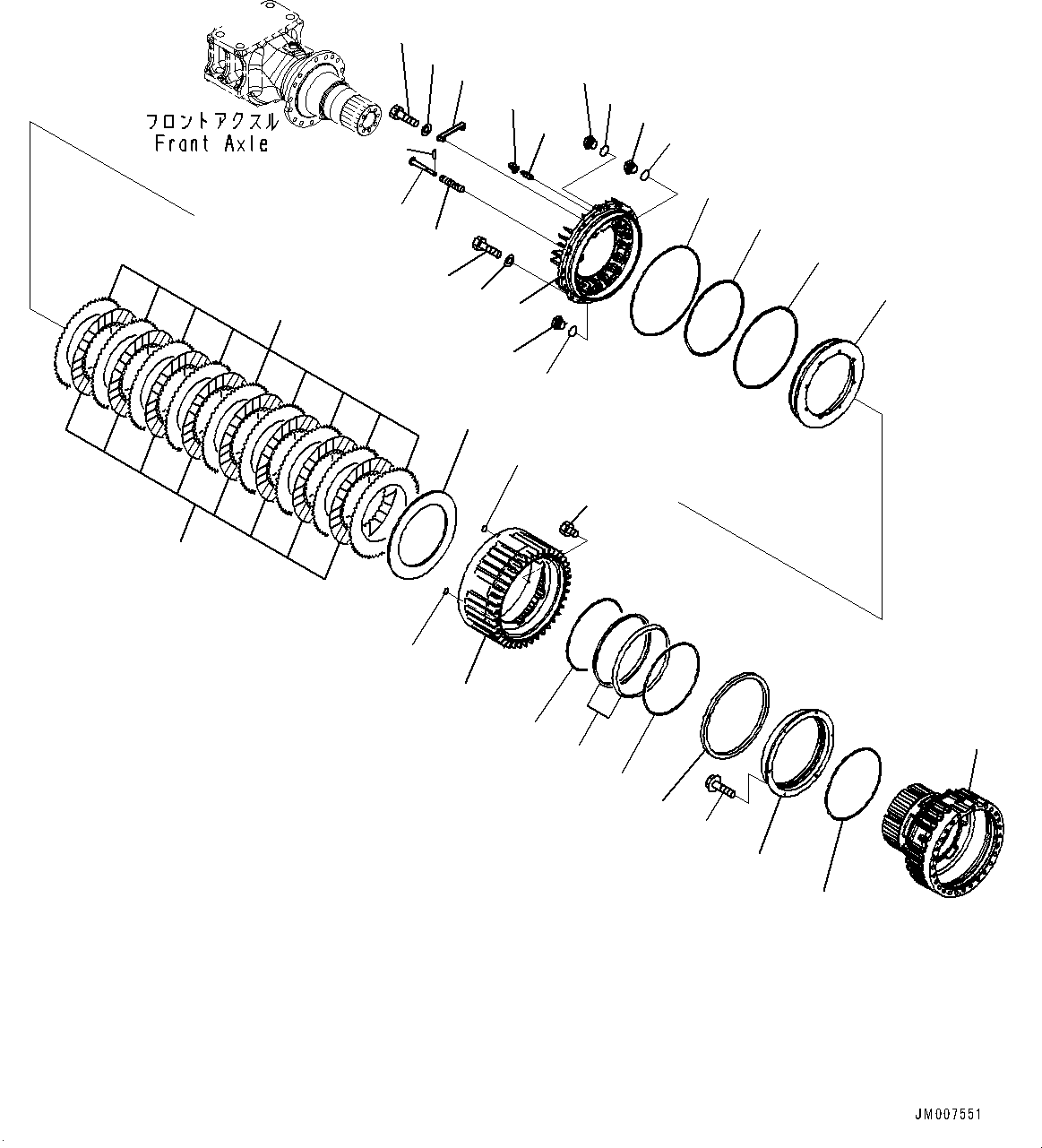 フロントアクスル
Front Axle

JM007551