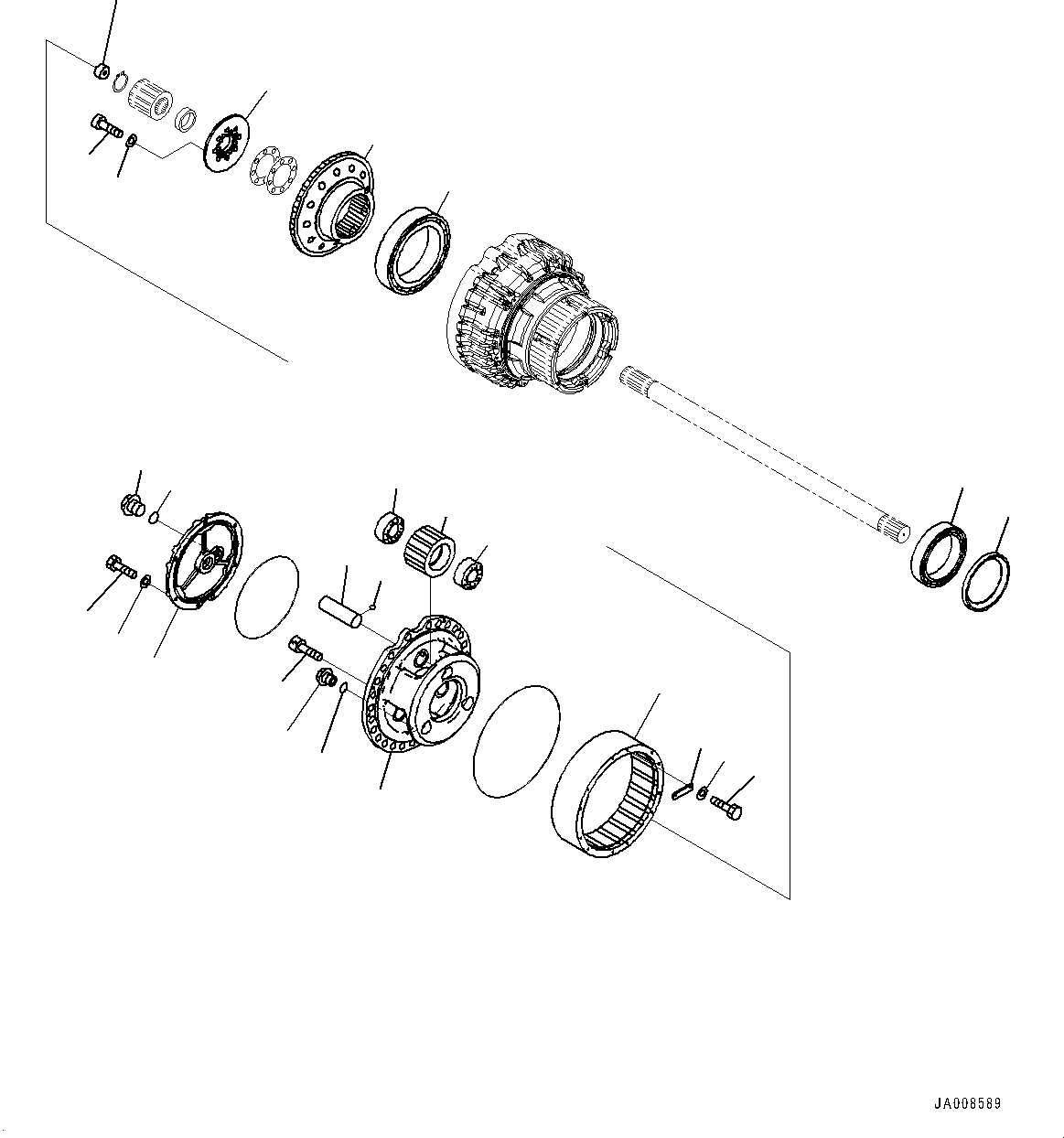 JA008589