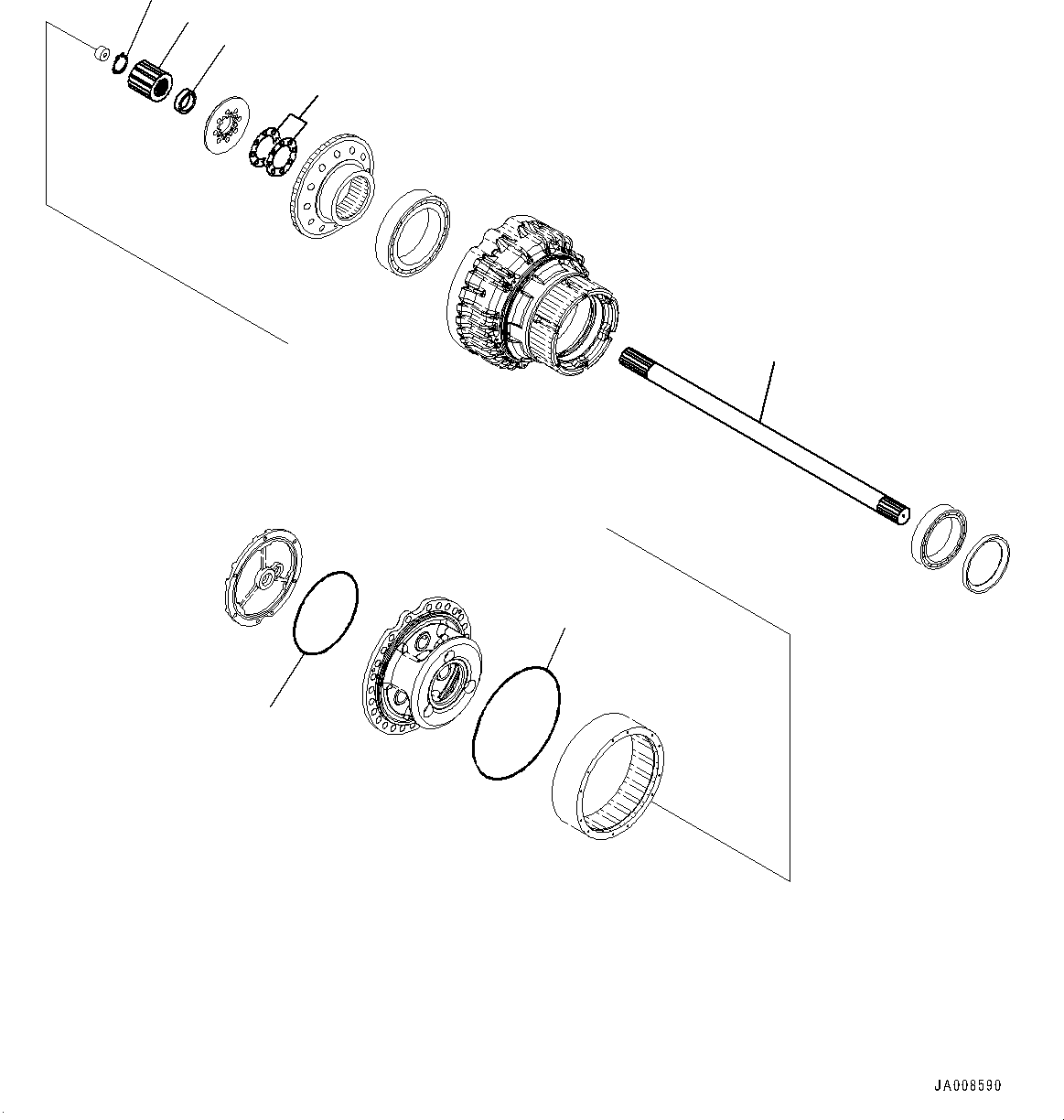 JA008590