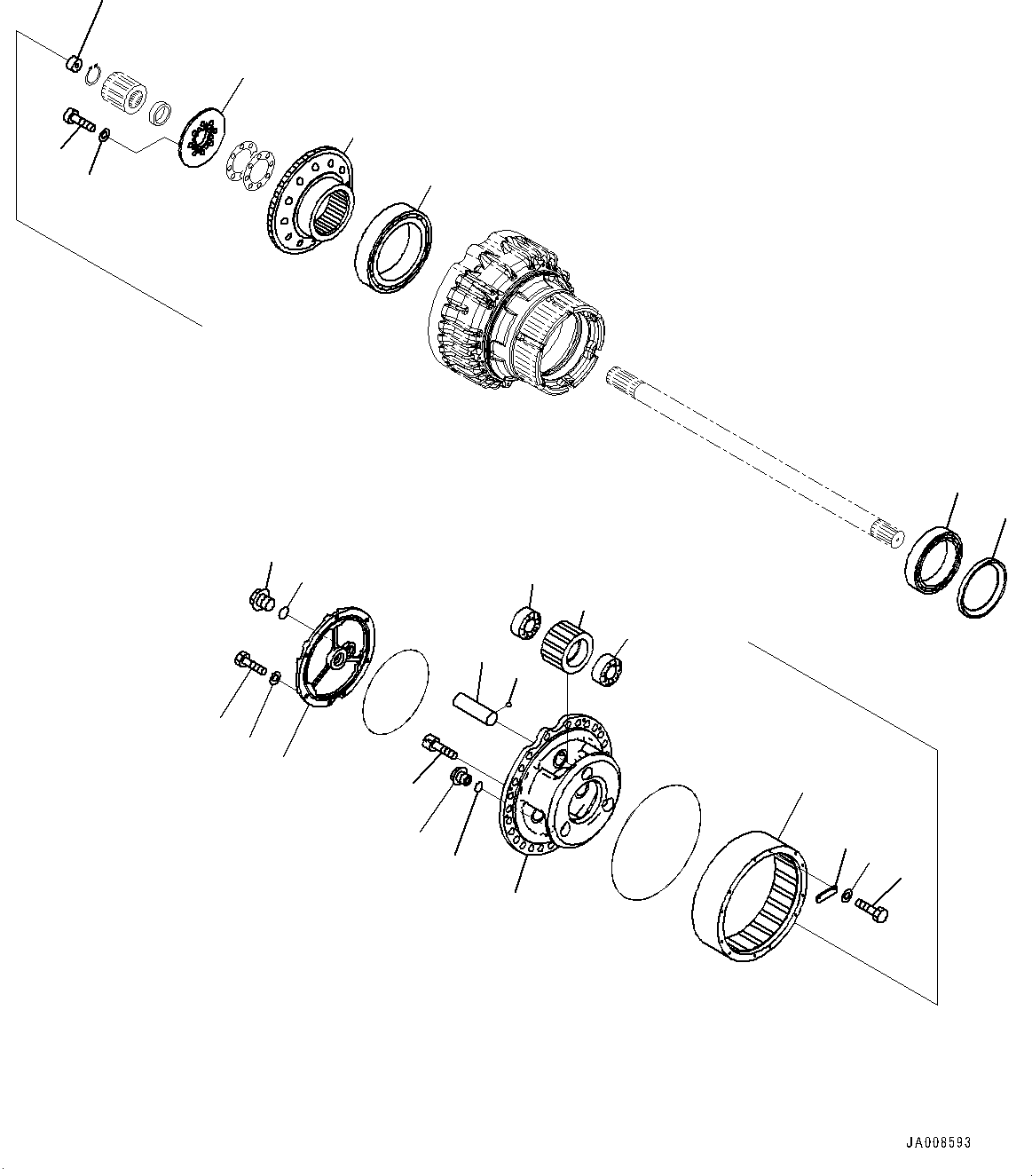 JA008593