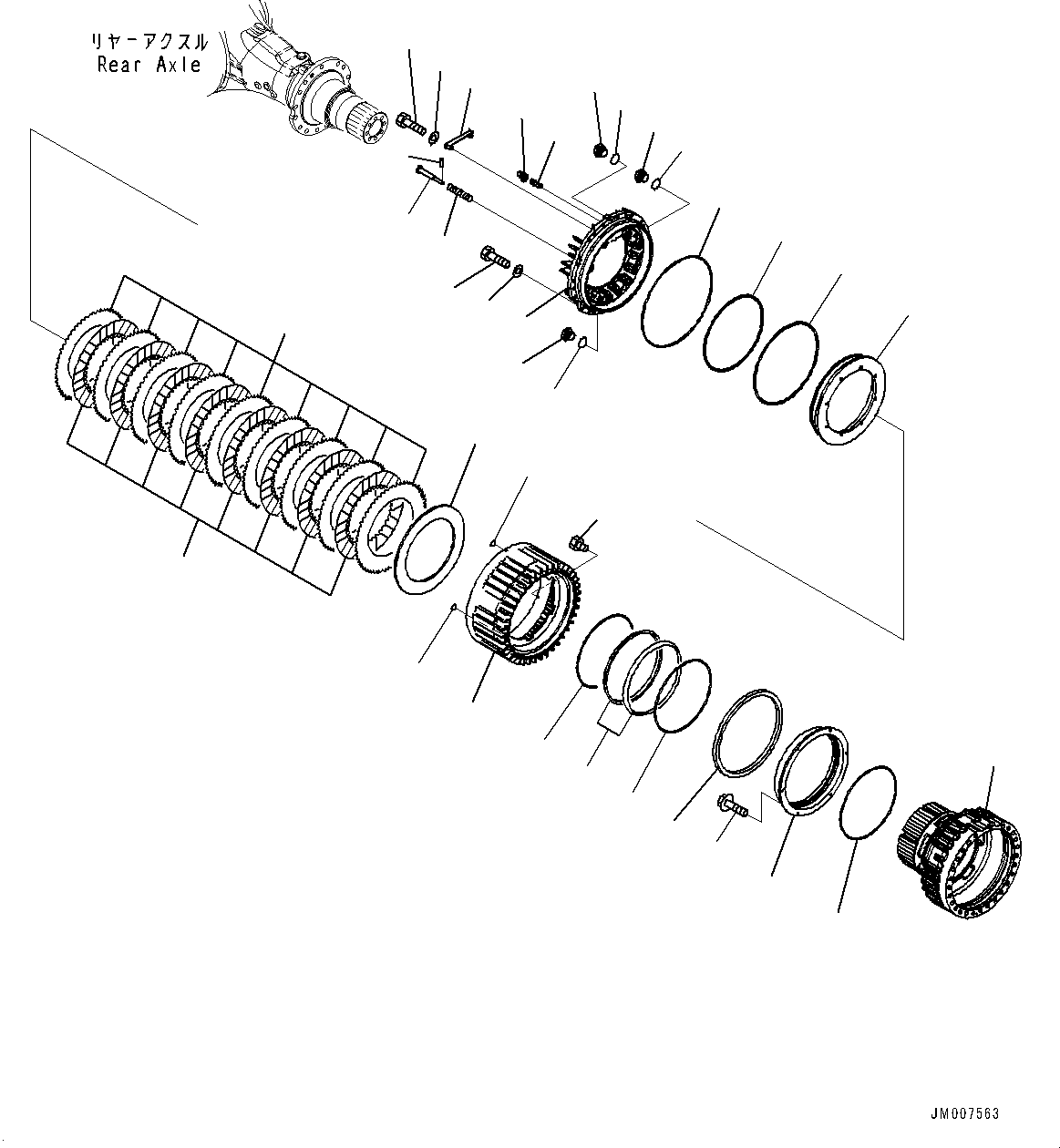 リヤーアクスル
Rear Axle

JM007563