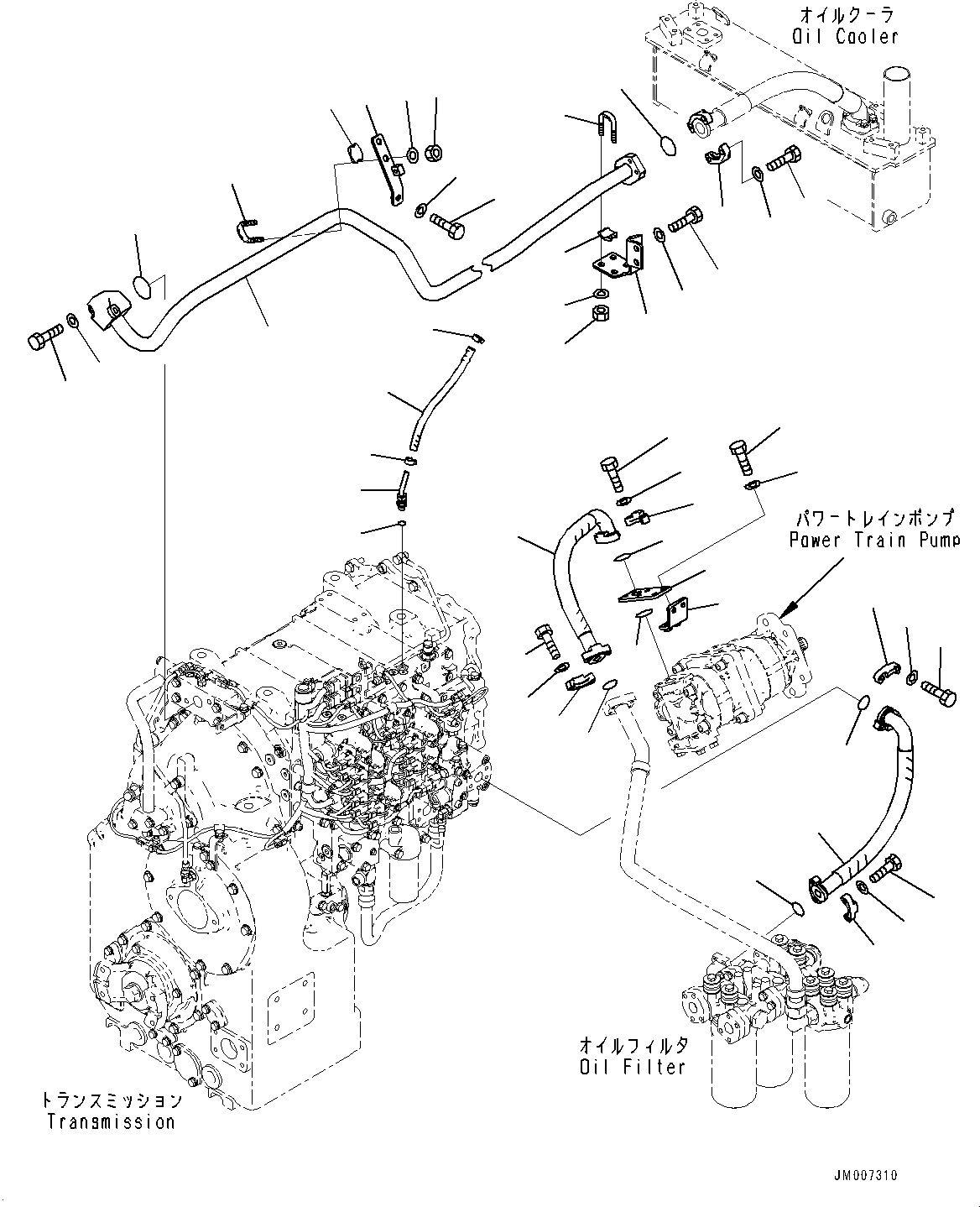 オイルクーラ
Oil Cooler

パワートレインポンプ
Power Train Pump

オイルフィルタ
Oil Filter

トランスミッション
Transmission

JM007310