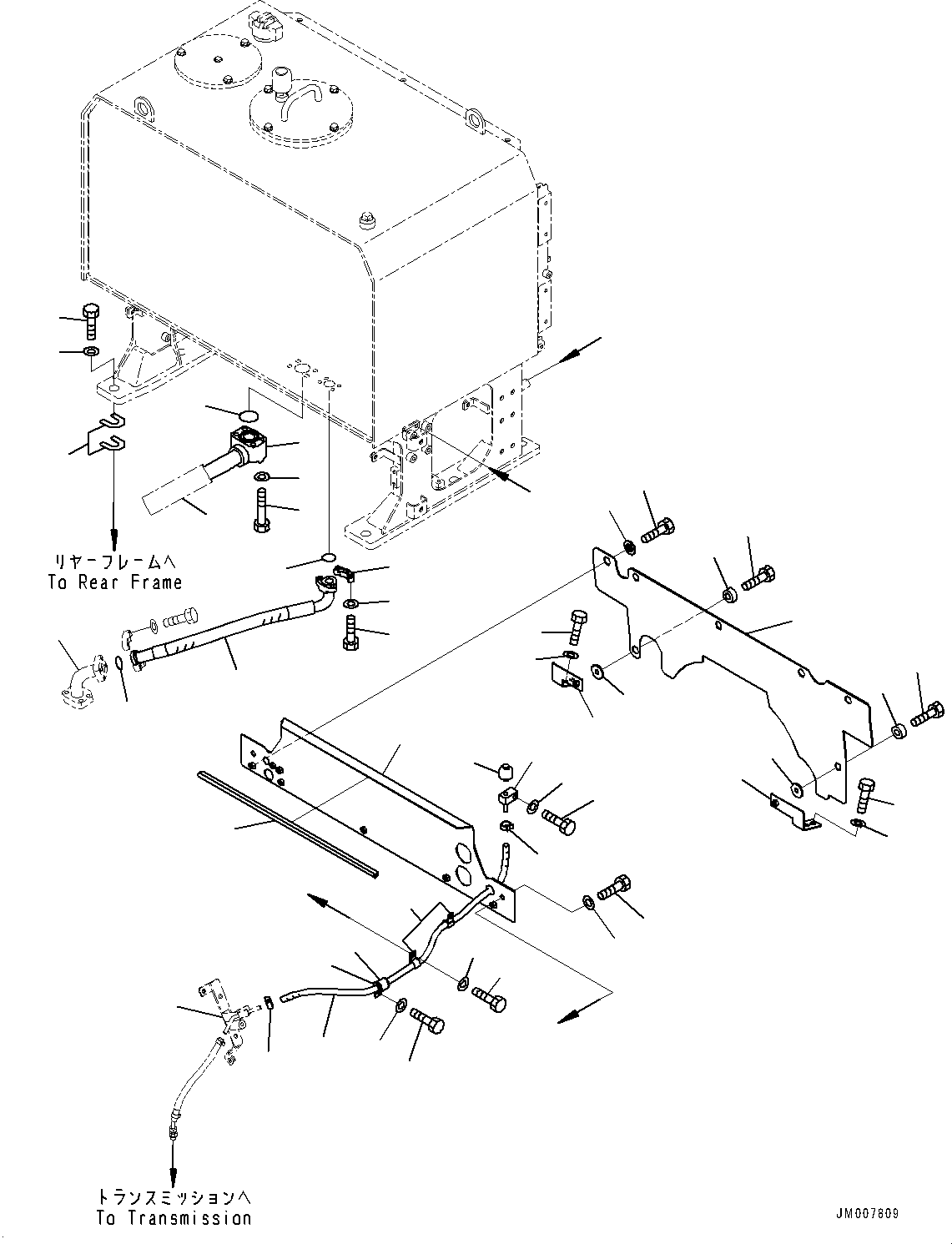 リヤーフレームへ
To Rear Frame

トランスミッションへ
To Transmission

JM007809