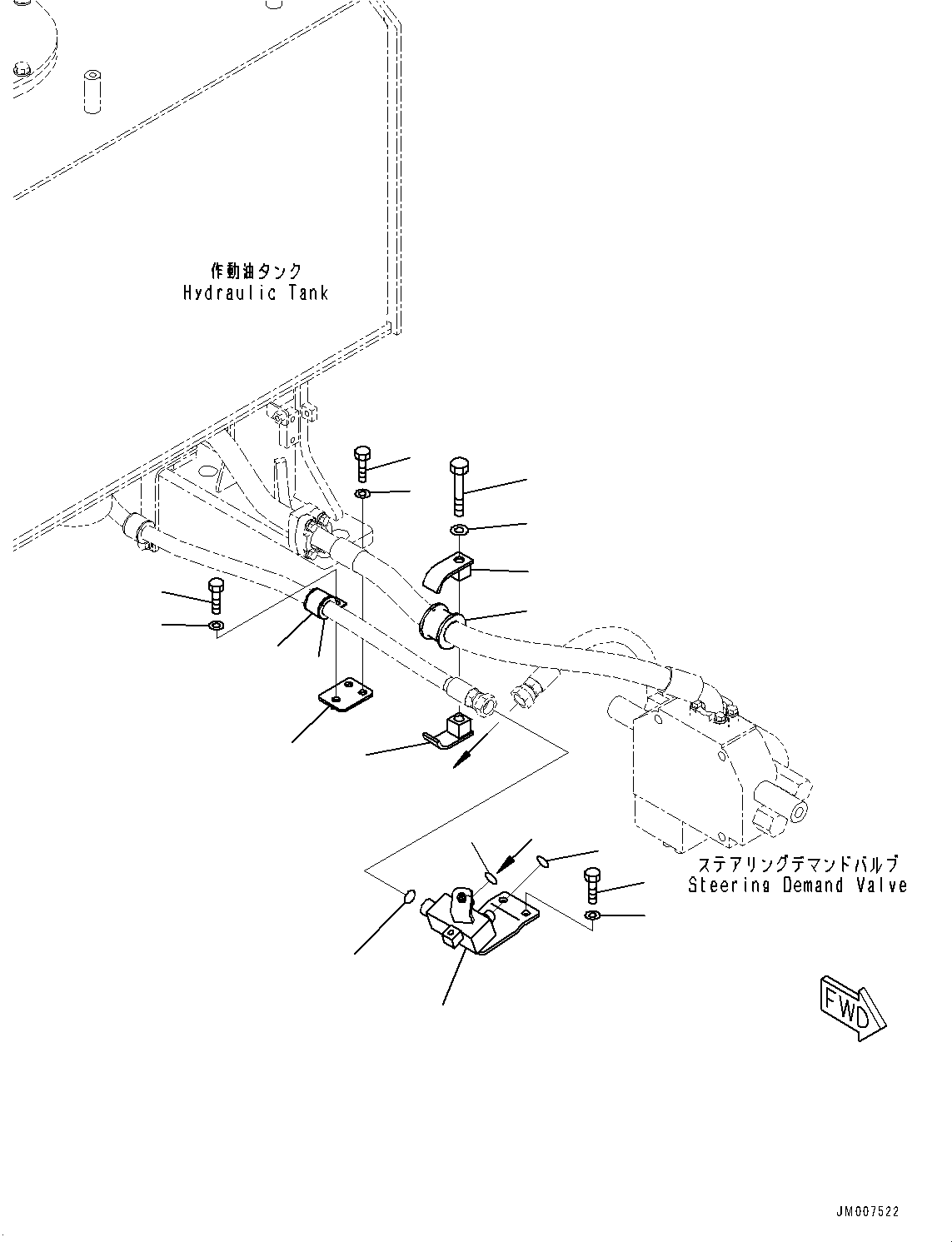 作動油タンク
Hydraulic Tank

ステアリングデマンドバルブ
Steering Demand Valve

FWD

JM007522