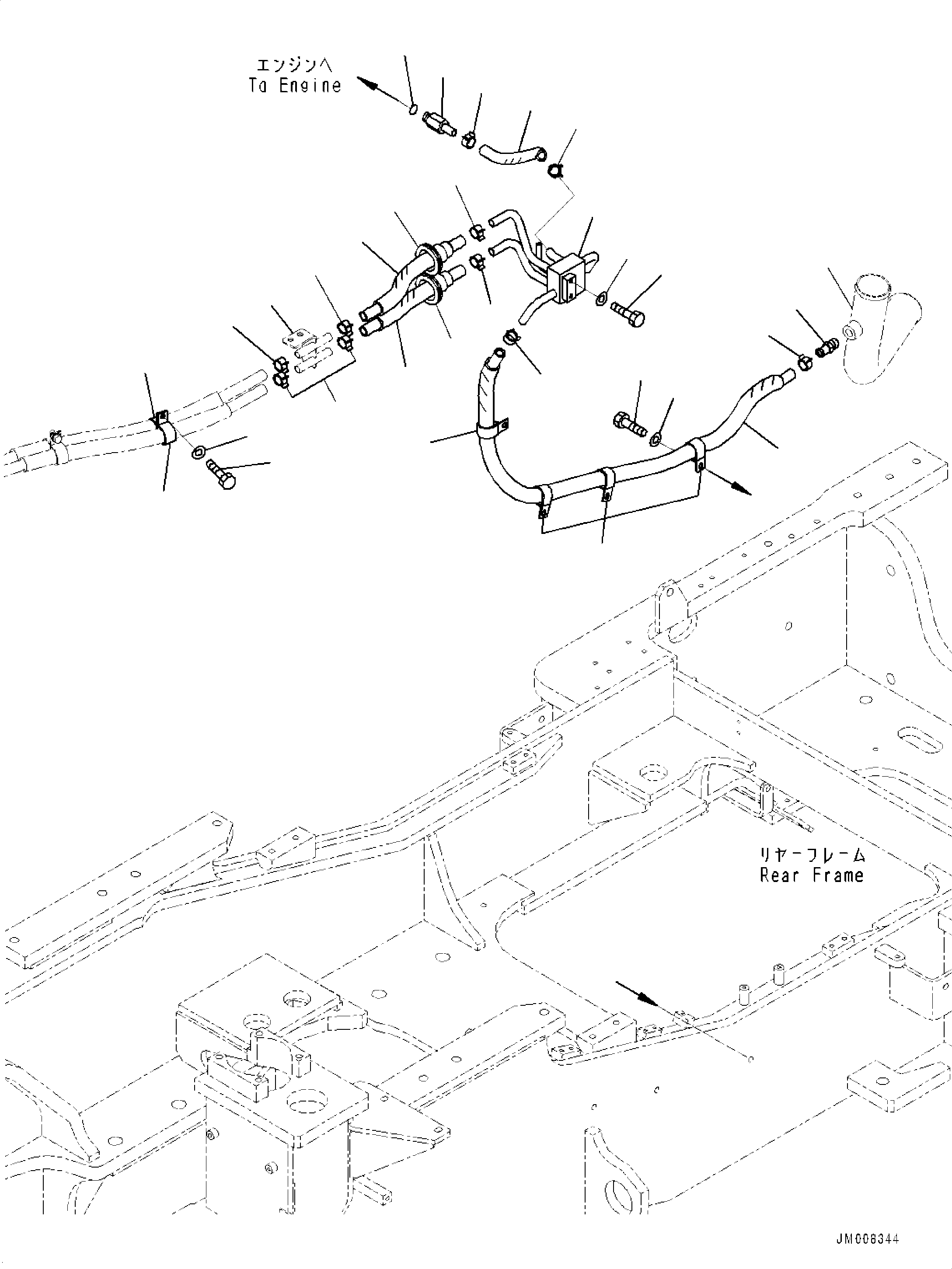 エンジンへ
To Engine

リヤーフレーム
Rear Frame

JM008344