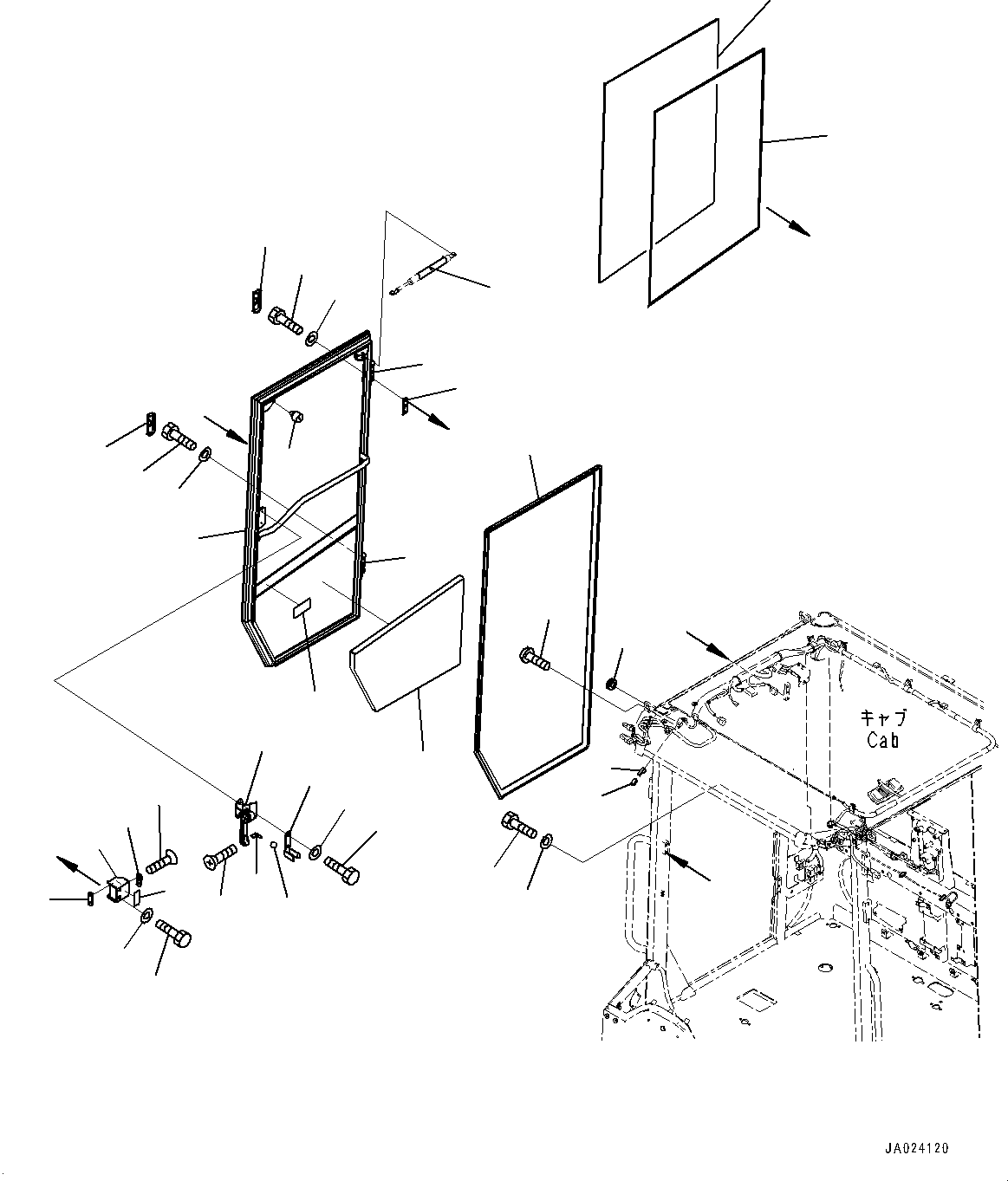 キャブ
Cab

JA024120