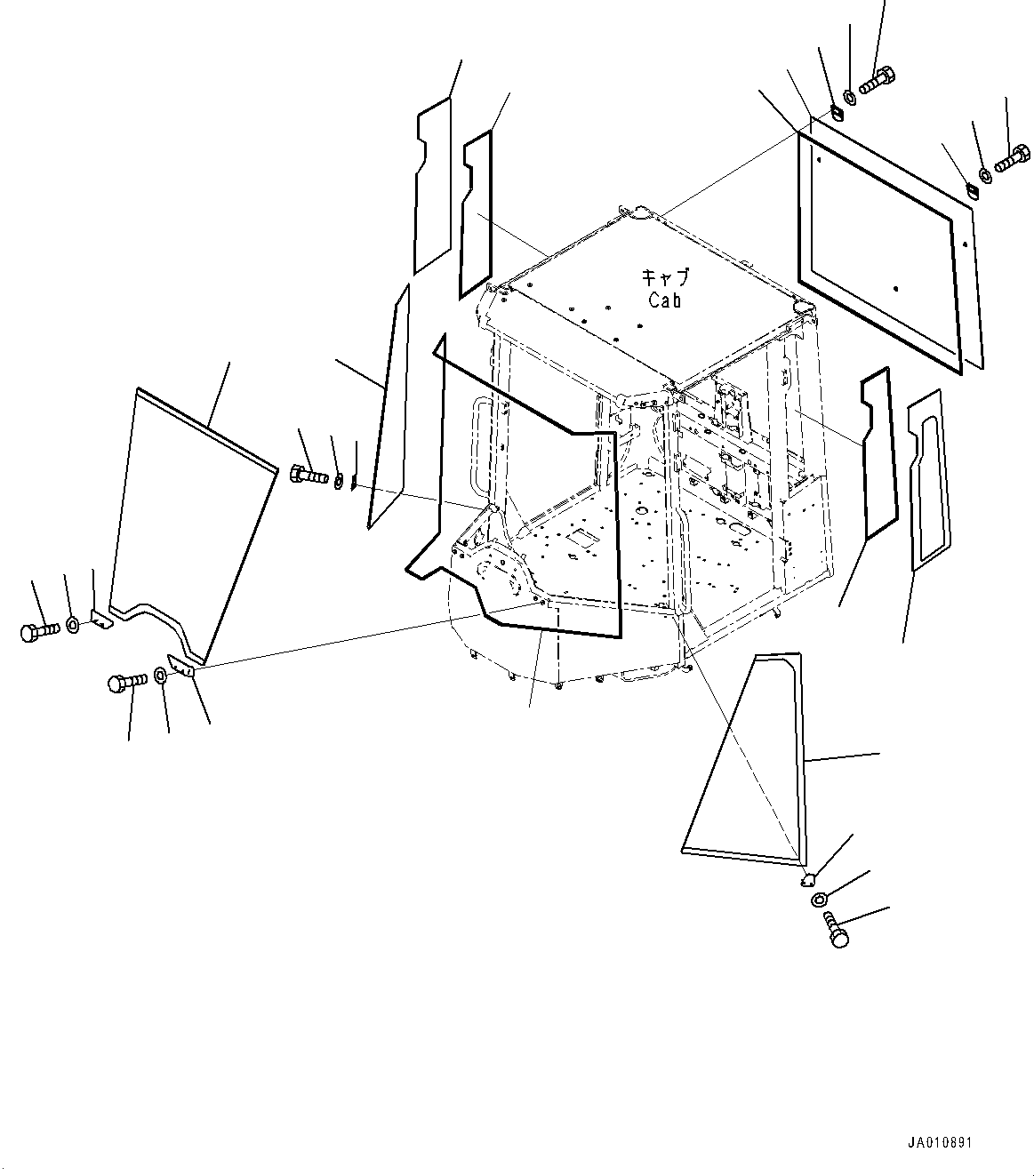 キャブ
Cab

JA010891