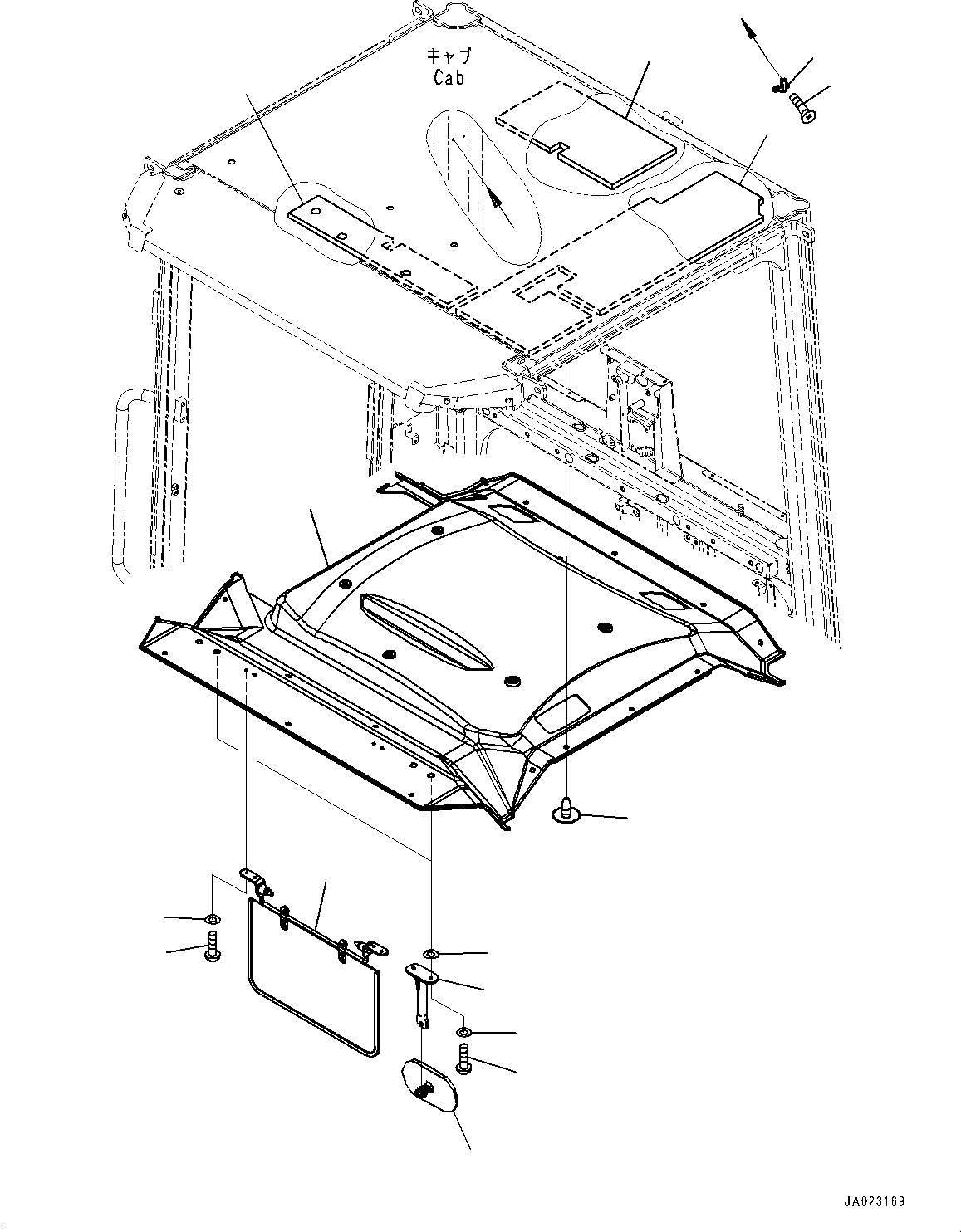 キャブ
Cab

JA023169