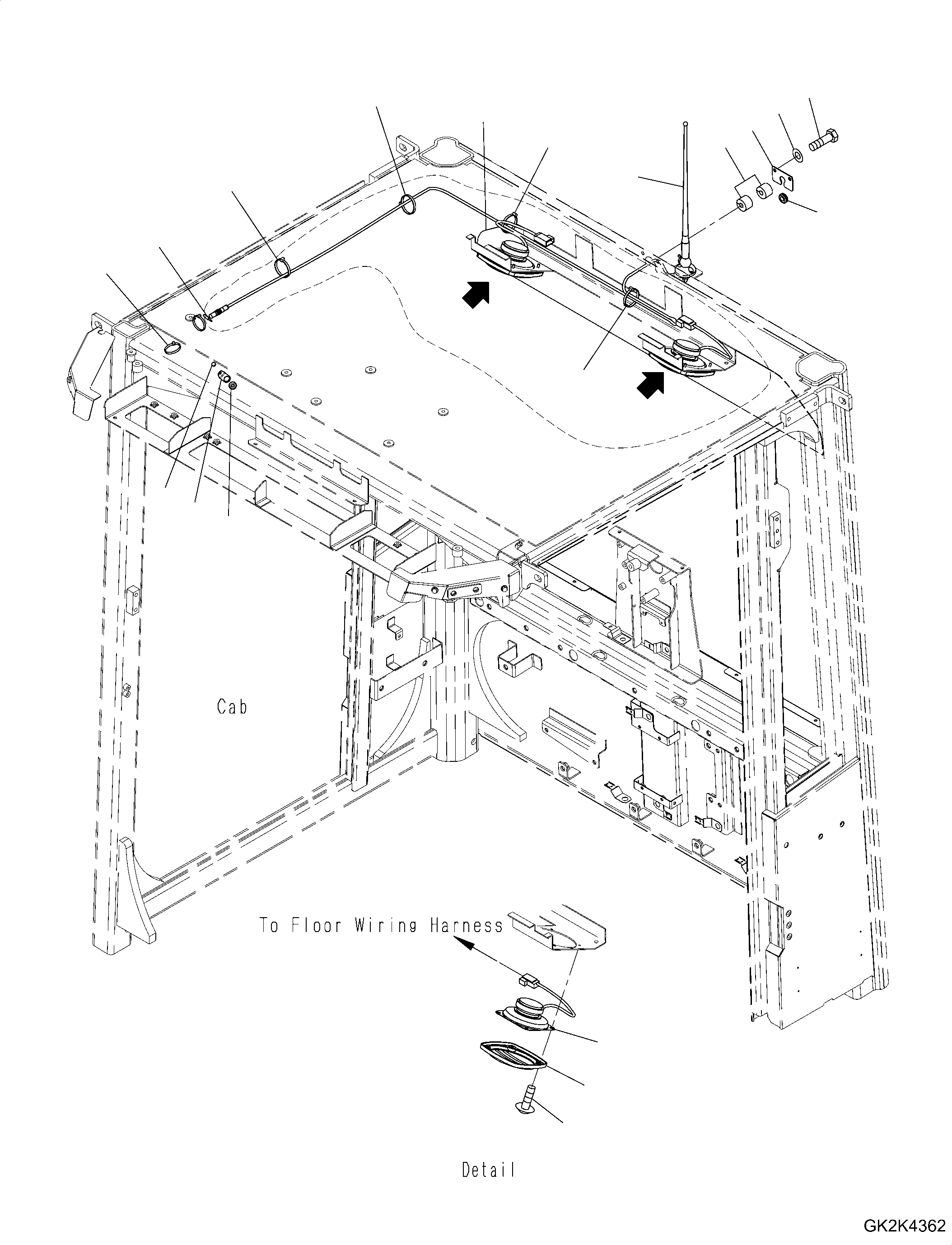 Cab

To Floor Wiring Harness

Detail

GK2K4362