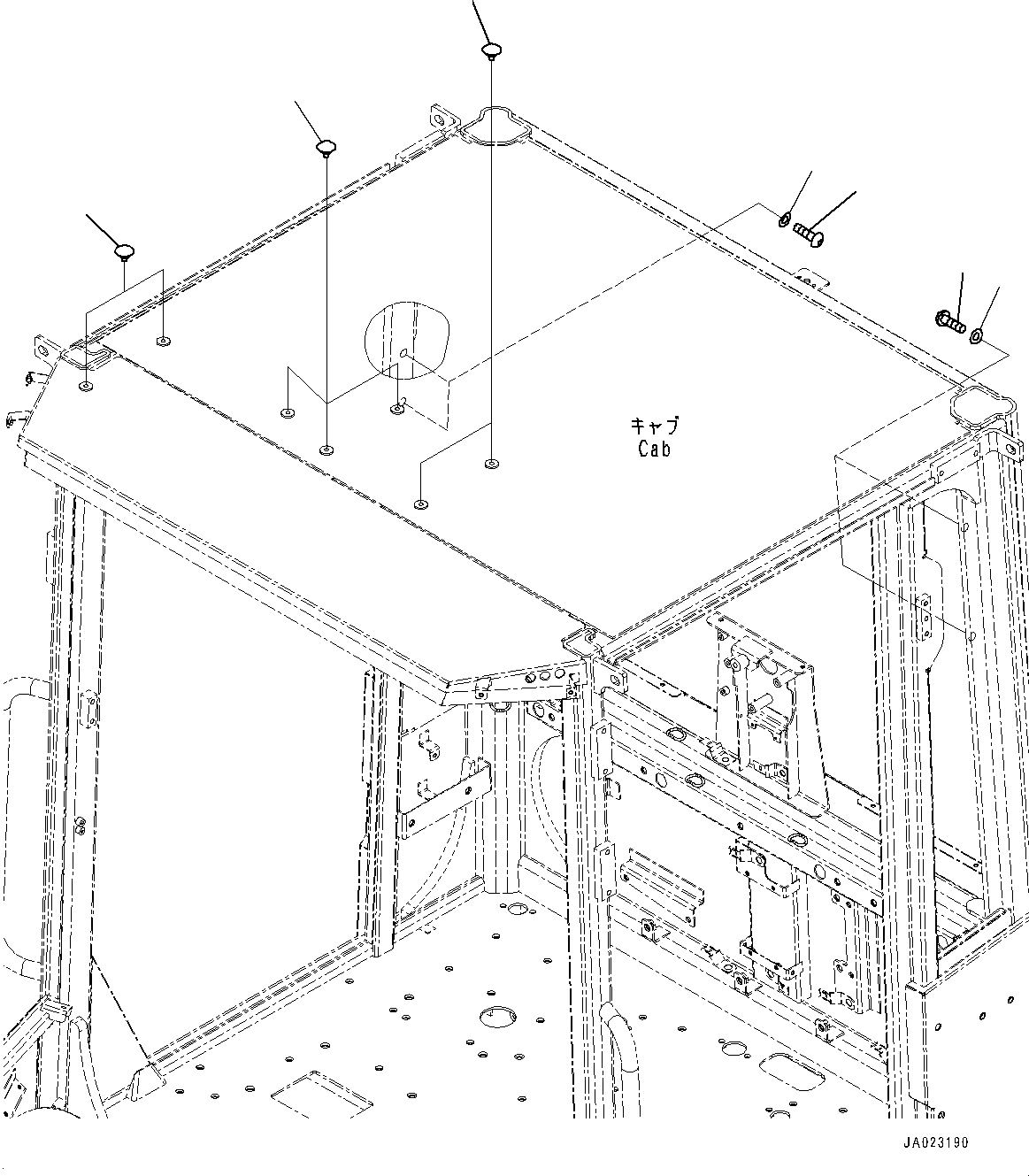 キャブ
Cab

JA023190