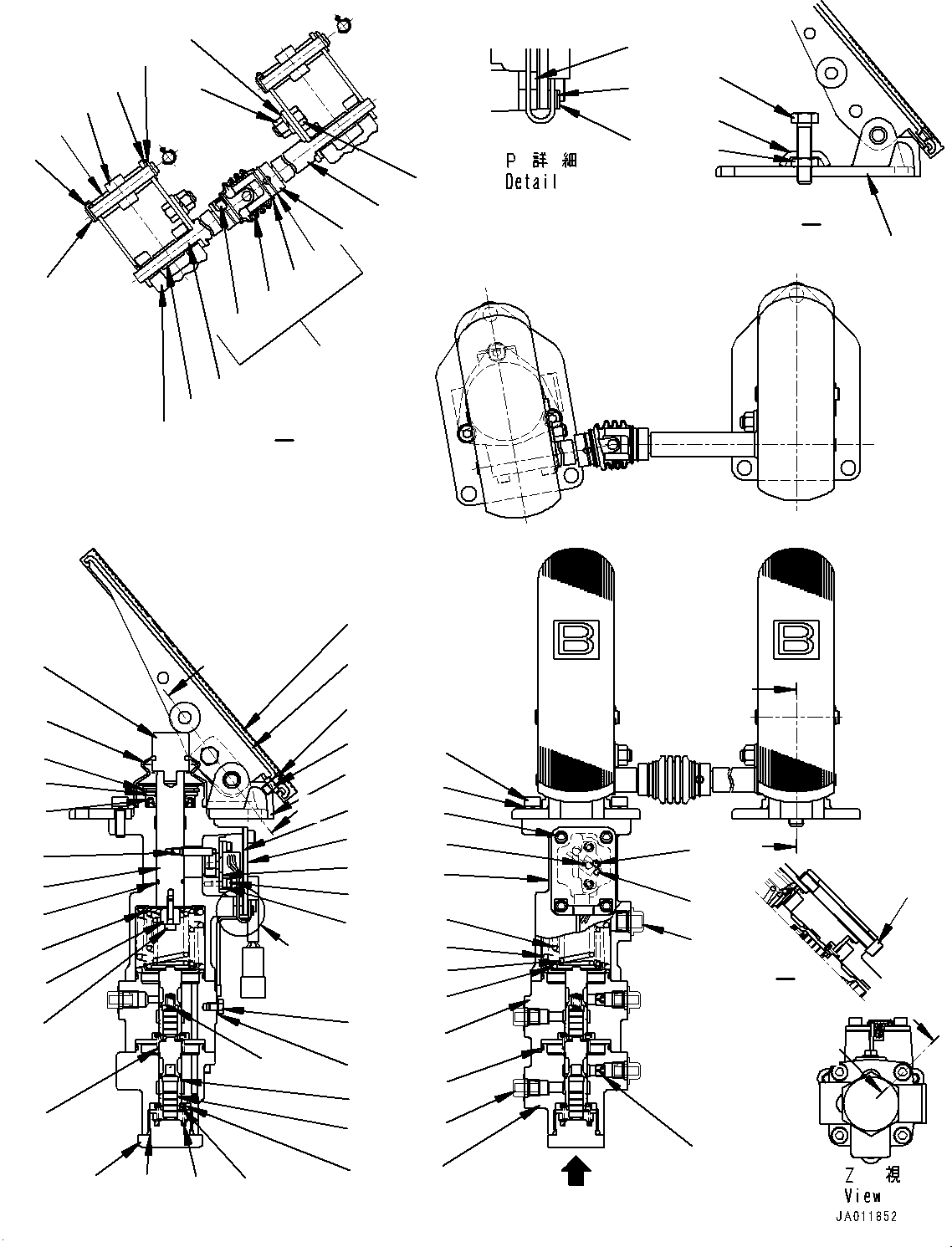 P 詳細
Detail

B

B

Z 視
View

JA011852