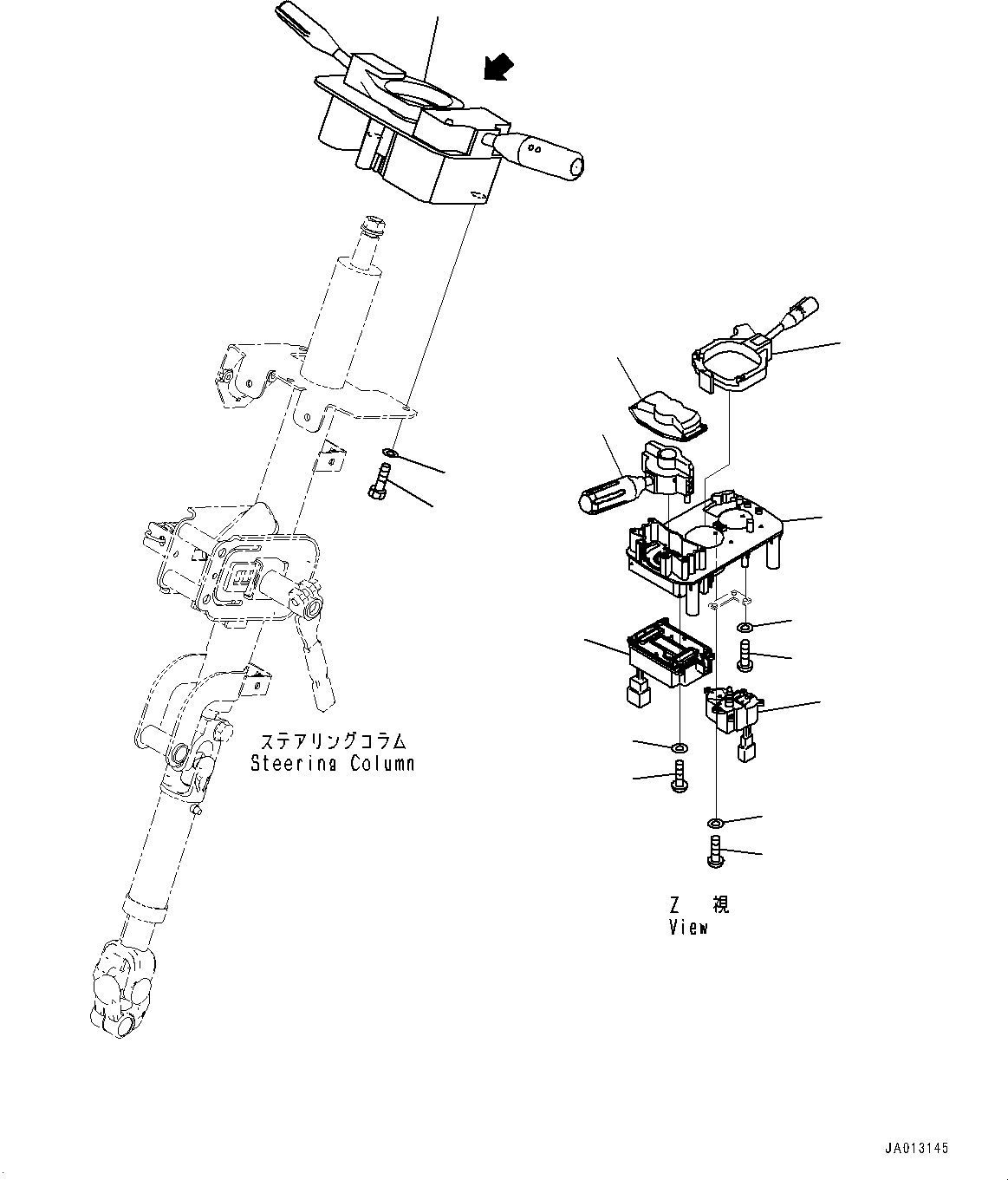 ステアリングコラム
Steering Column

Z 視
View

JA013145