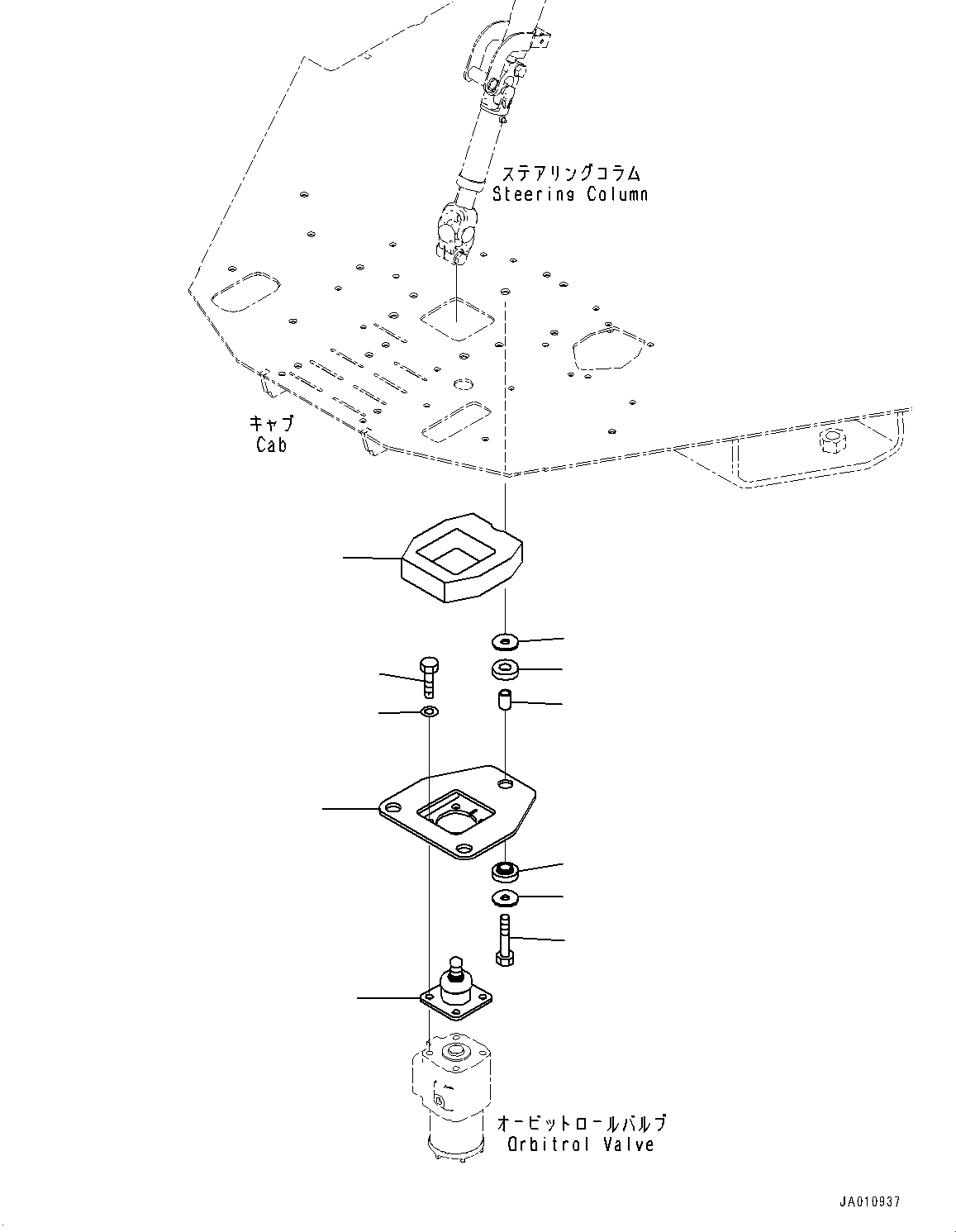 ステアリングコラム
Steering Column

キャブ
Cab

オービットロールバルブ
Orbitrol Valve

JA010937