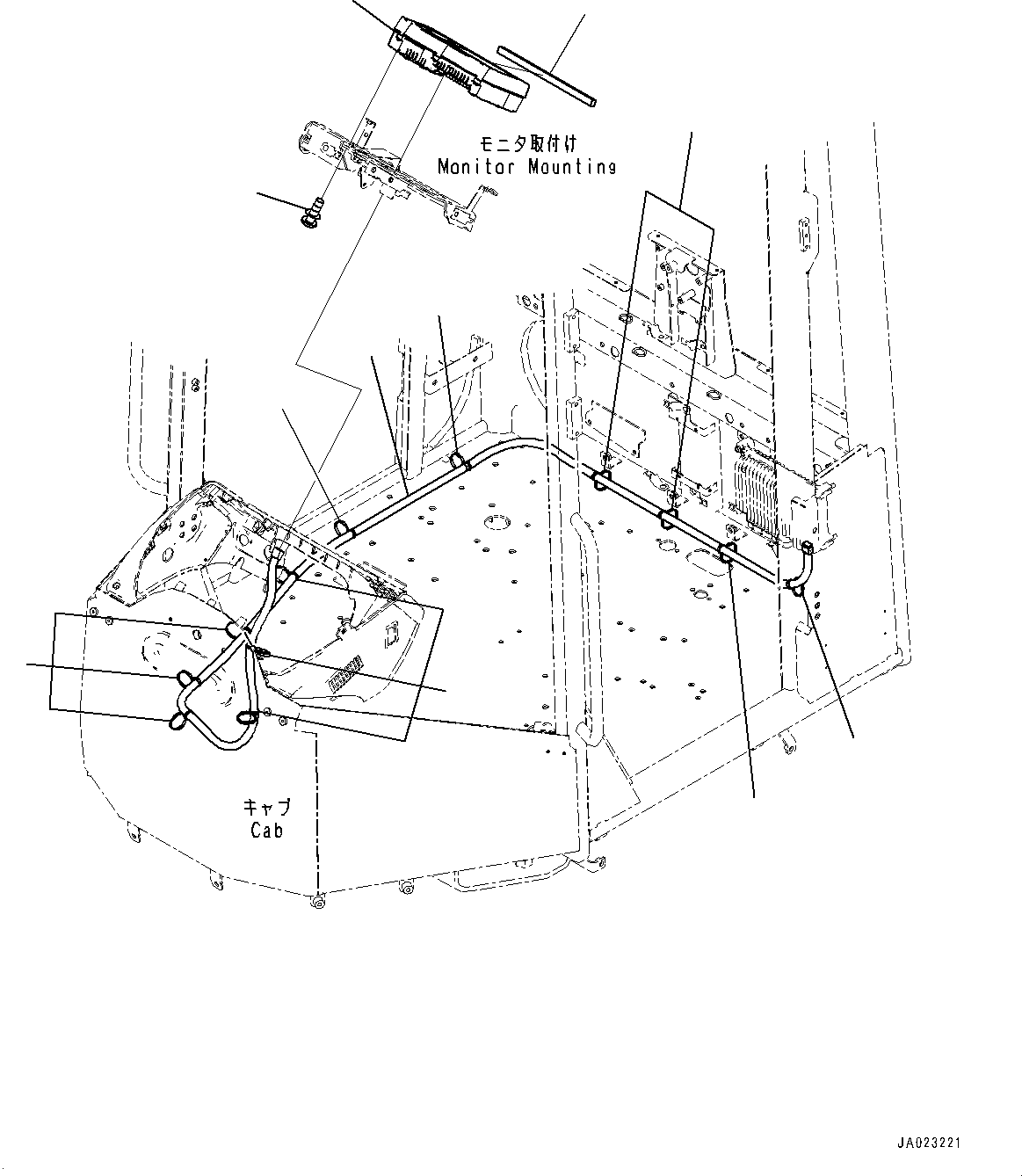 モニタ取付け
Monitor Mounting

キャブ
Cab

JA023221