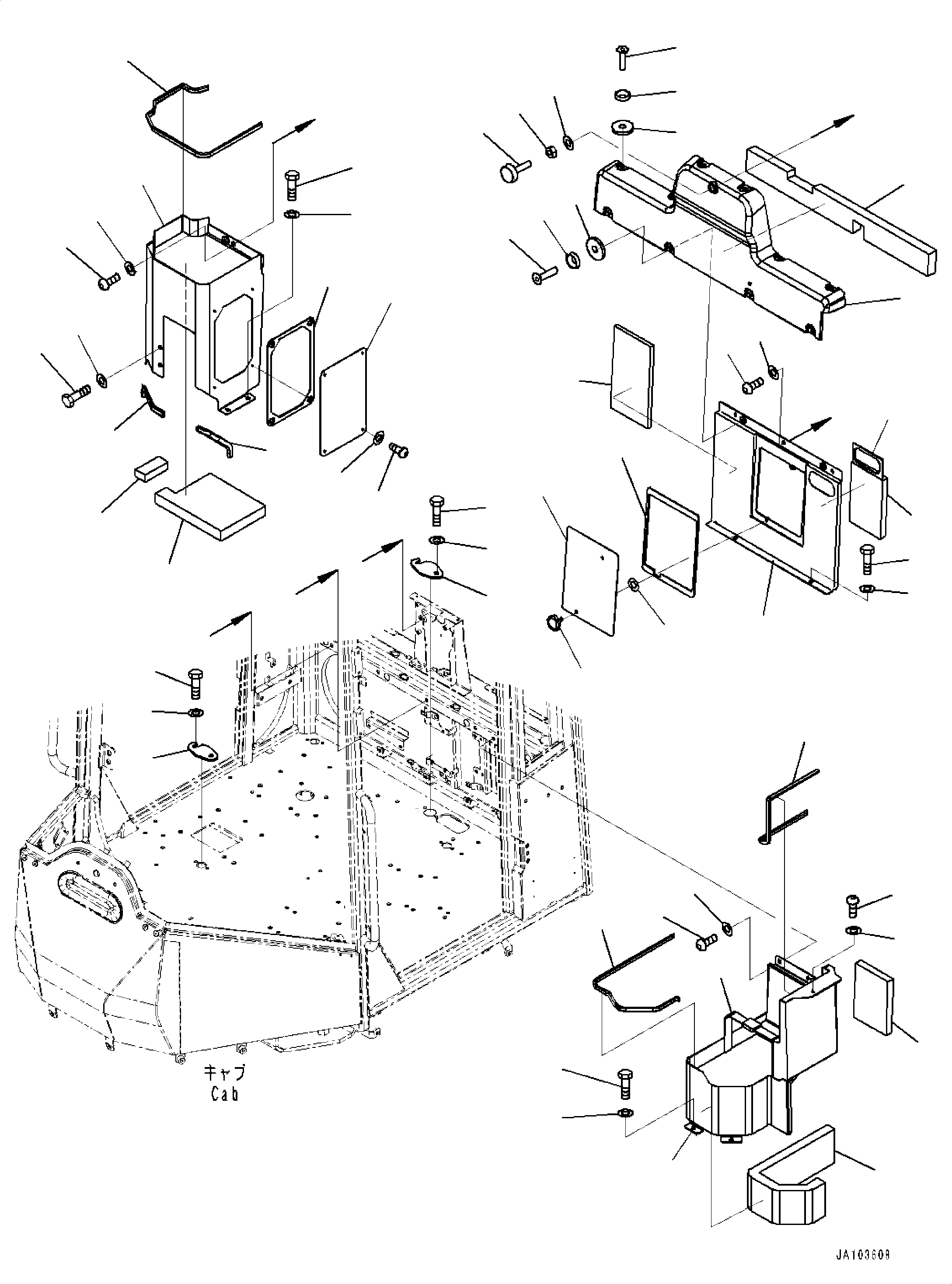 キャブ
Cab

JA103608