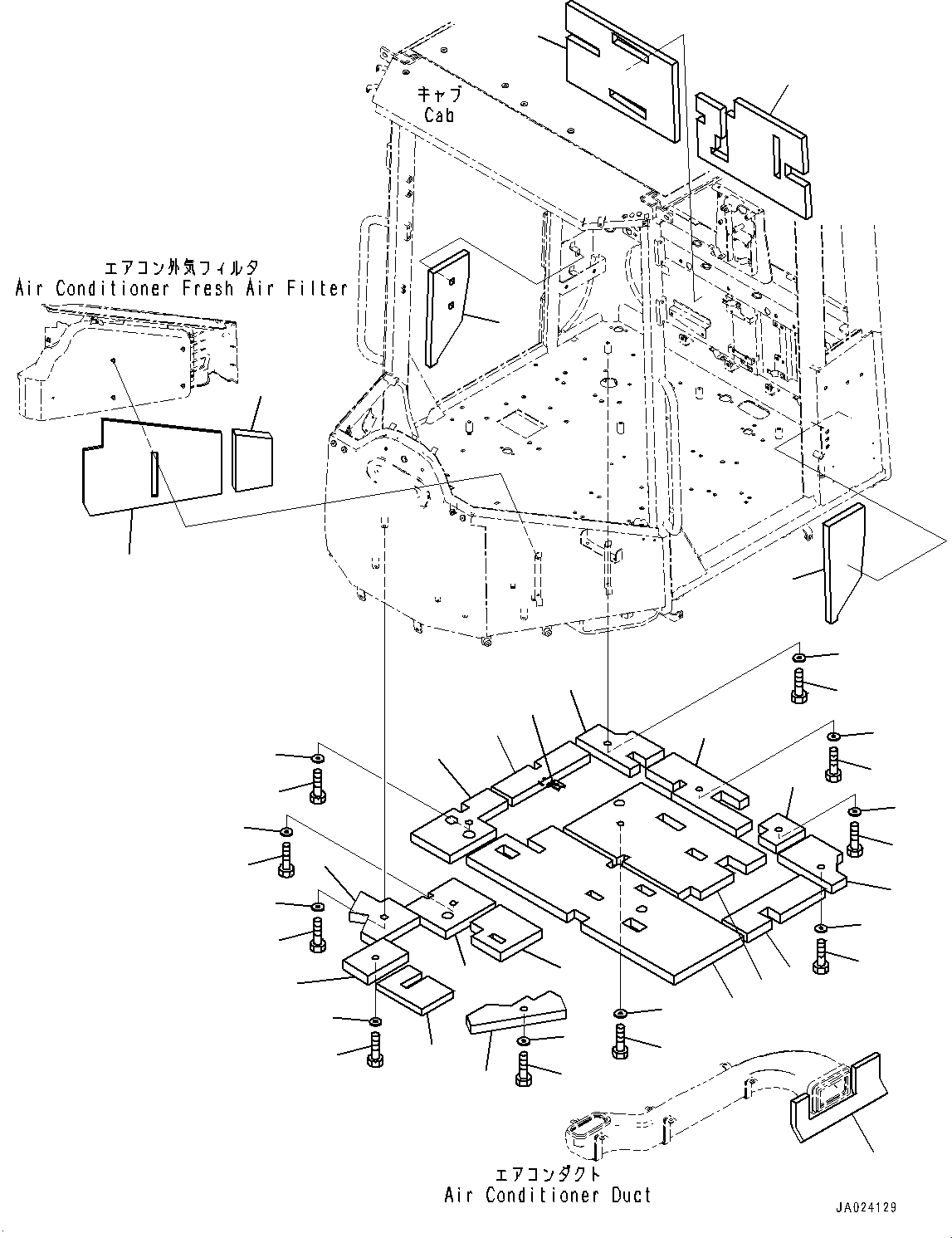 キャブ
Cab

エアコン外気フィルタ
Air Conditioner Fresh Air Filter

エアコンダクト
Air Conditioner Duct

JA024129