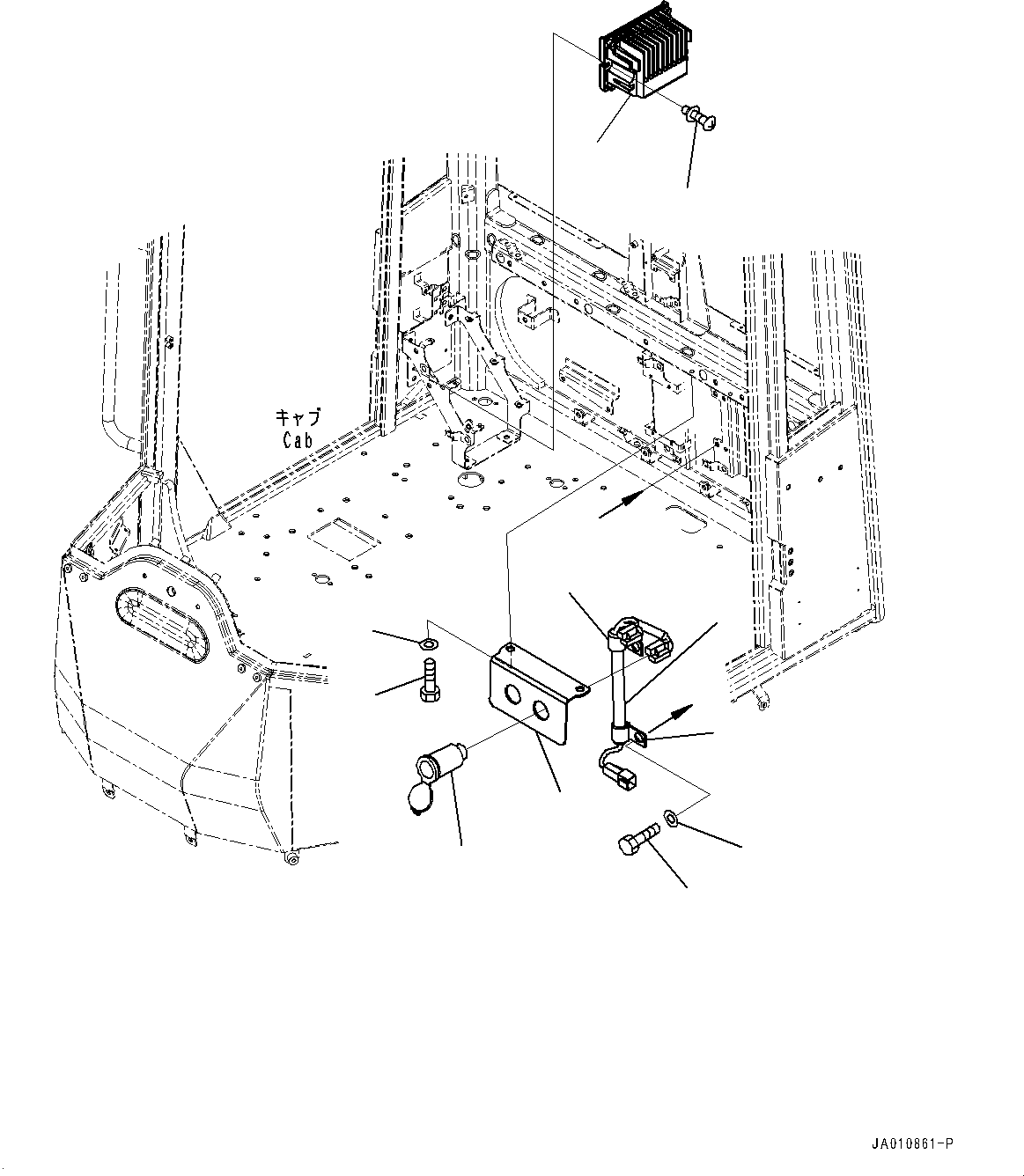 キャブ
Cab

JA010861-P