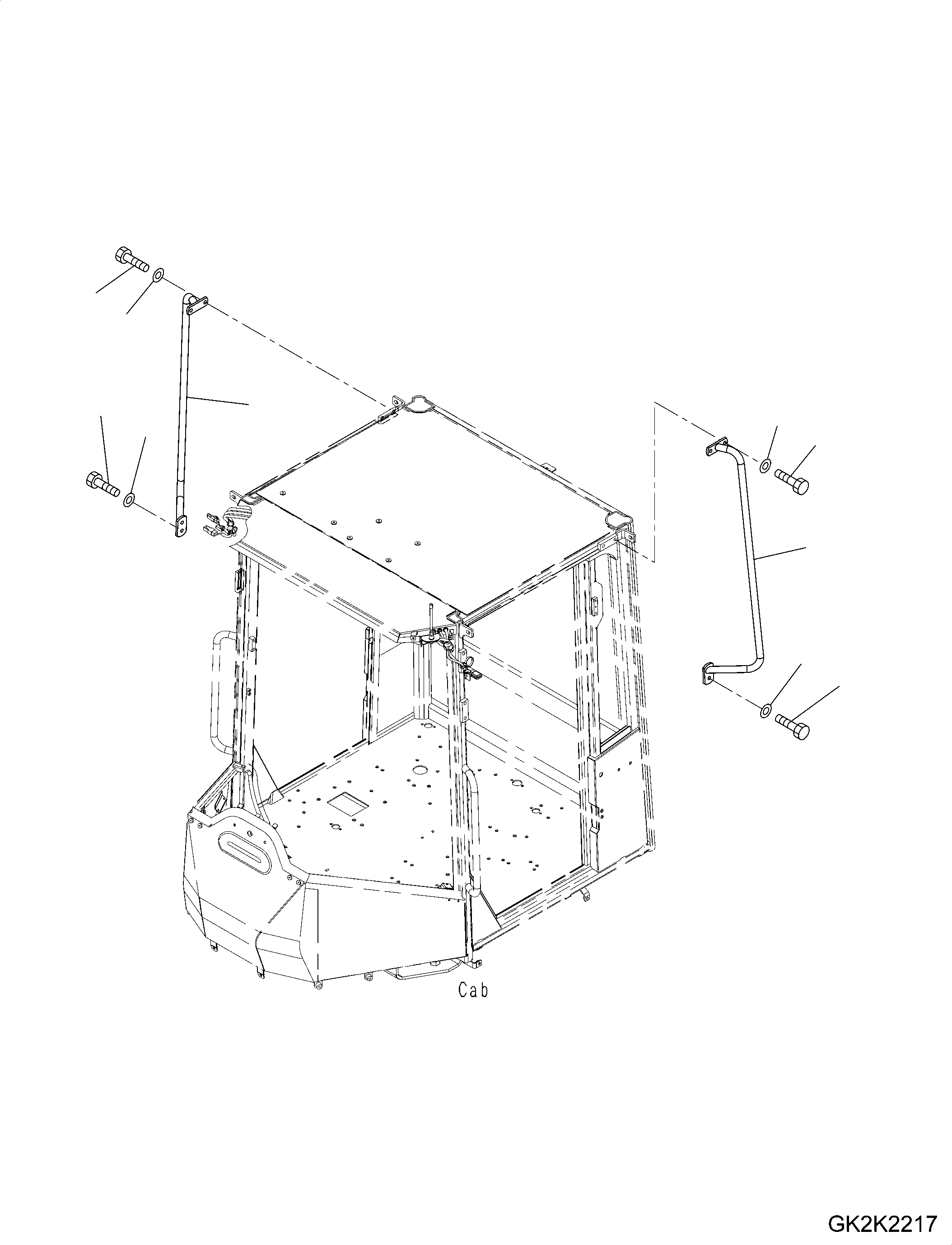 Cab

GK2K2217